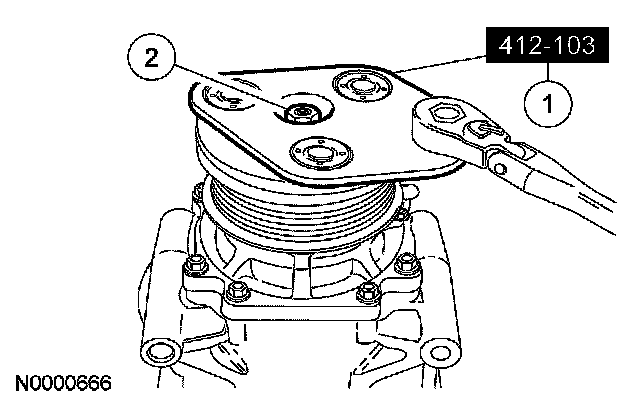 2
412-103
1
N0000666