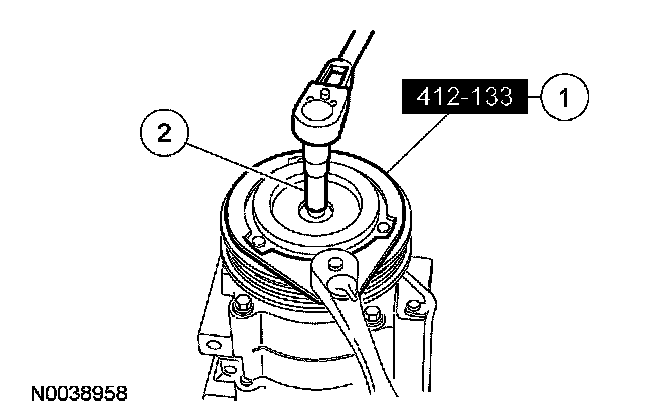 412-133
1
2
N0038958