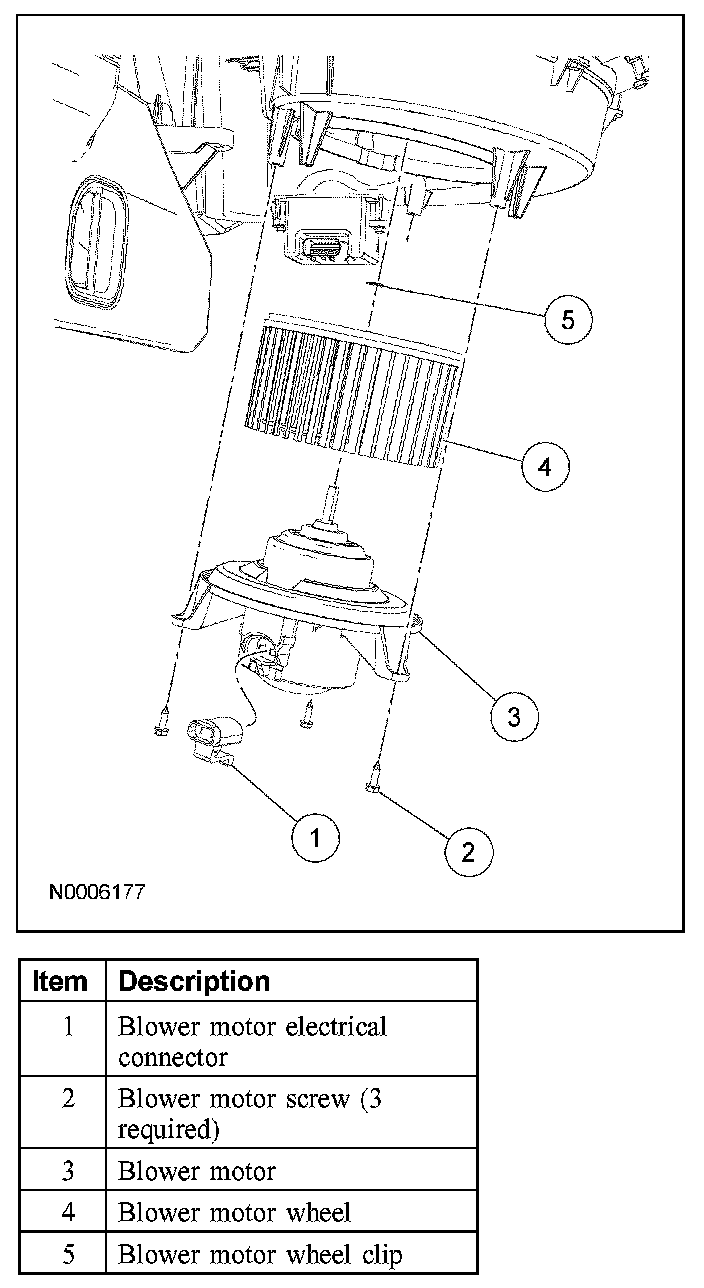 5
4
3
1
2
N0006177

| Item | Description |
|---|---|
| 1 | Blower motor electrical connector |
| 2 | Blower motor screw (3 required) |
| 3 | Blower motor |
| 4 | Blower motor wheel |
| 5 | Blower motor wheel clip |