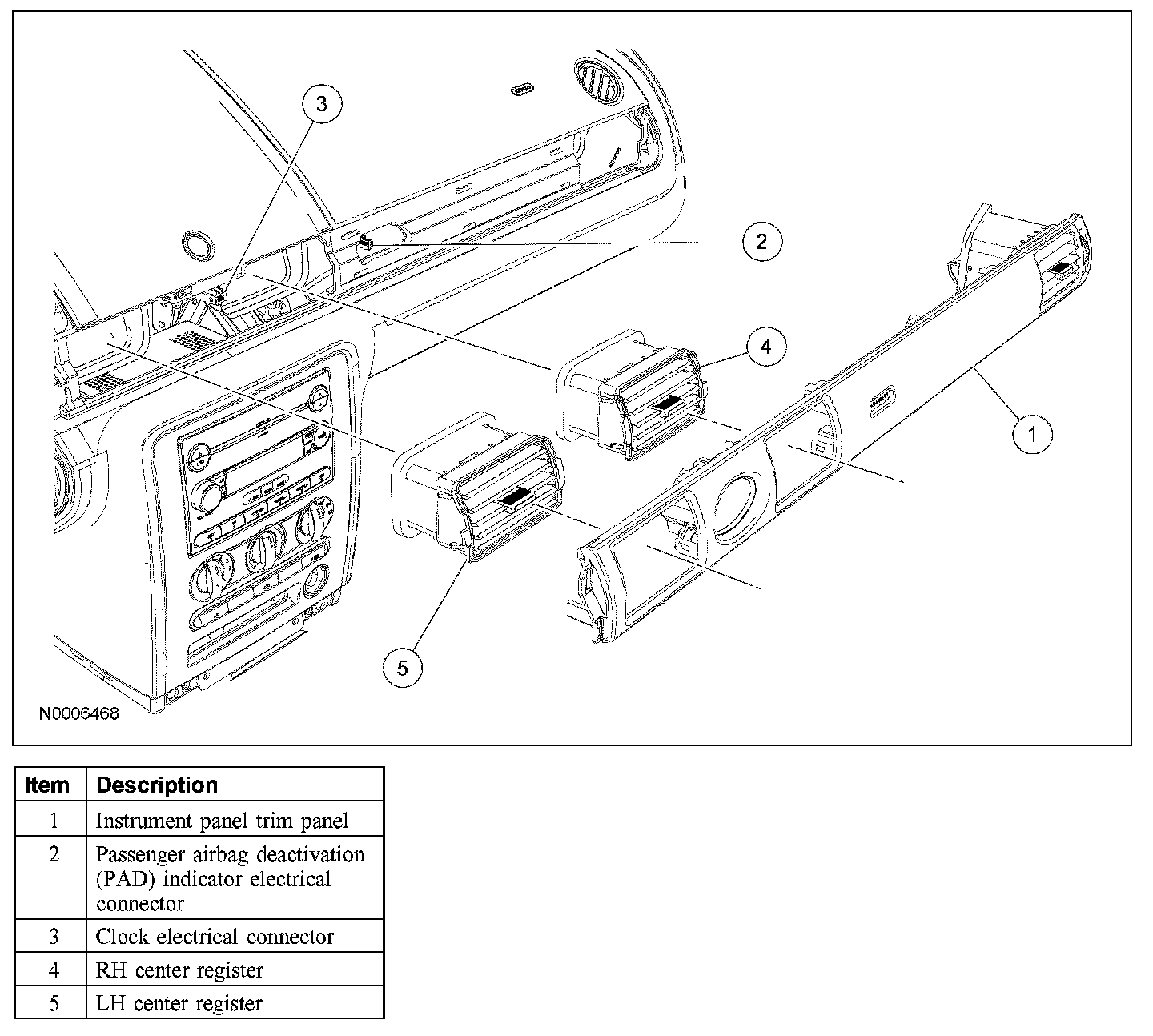 3

2

4

1

5

N0006468

| Item | Description |
|---|---|
| 1 | Instrument panel trim panel |
| 2 | Passenger airbag deactivation (PAD) indicator electrical connector |
| 3 | Clock electrical connector |
| 4 | RH center register |
| 5 | LH center register |