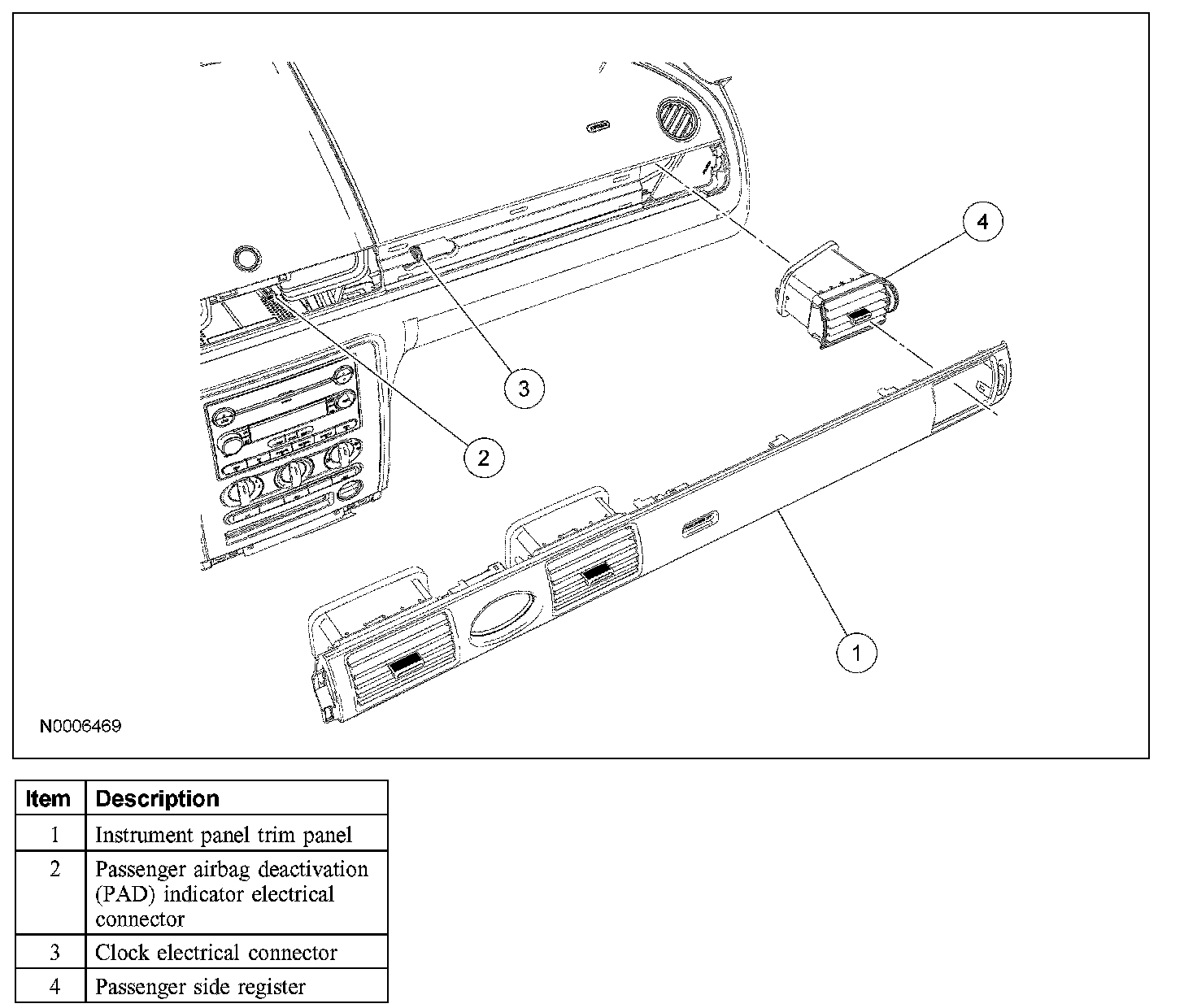 4

3

2

1

N0006469

| Item | Description |
|---|---|
| 1 | Instrument panel trim panel |
| 2 | Passenger airbag deactivation (PAD) indicator electrical connector |
| 3 | Clock electrical connector |
| 4 | Passenger side register |