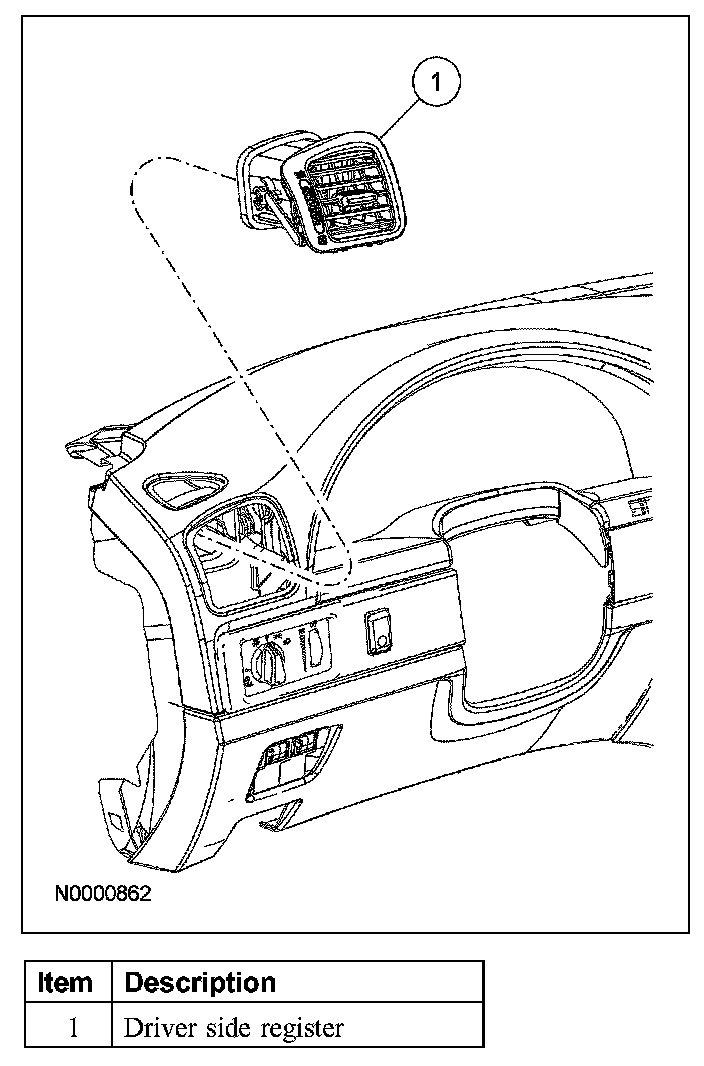 1

N0000862

| Item | Description |
|---|---|
| 1 | Driver side register |