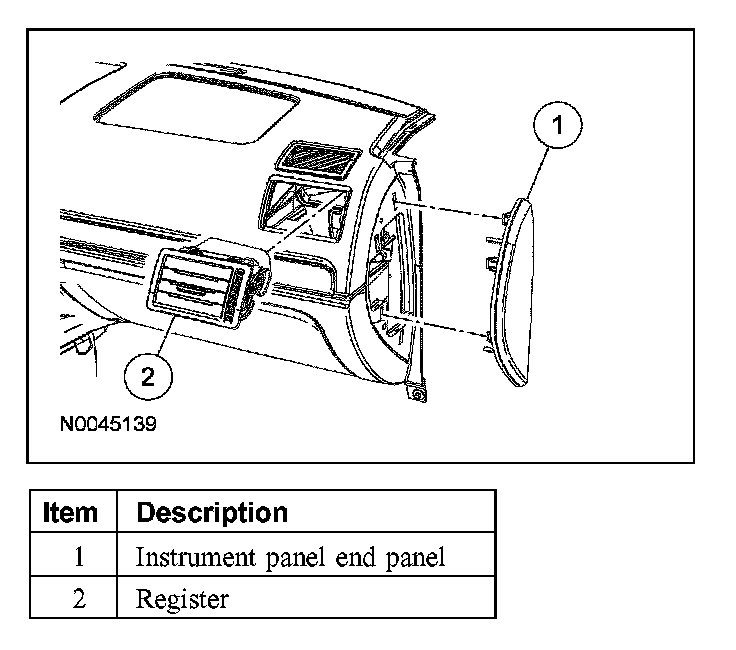 1

2

N0045139

| Item | Description |
|---|---|
| 1 | Instrument panel end panel |
| 2 | Register |