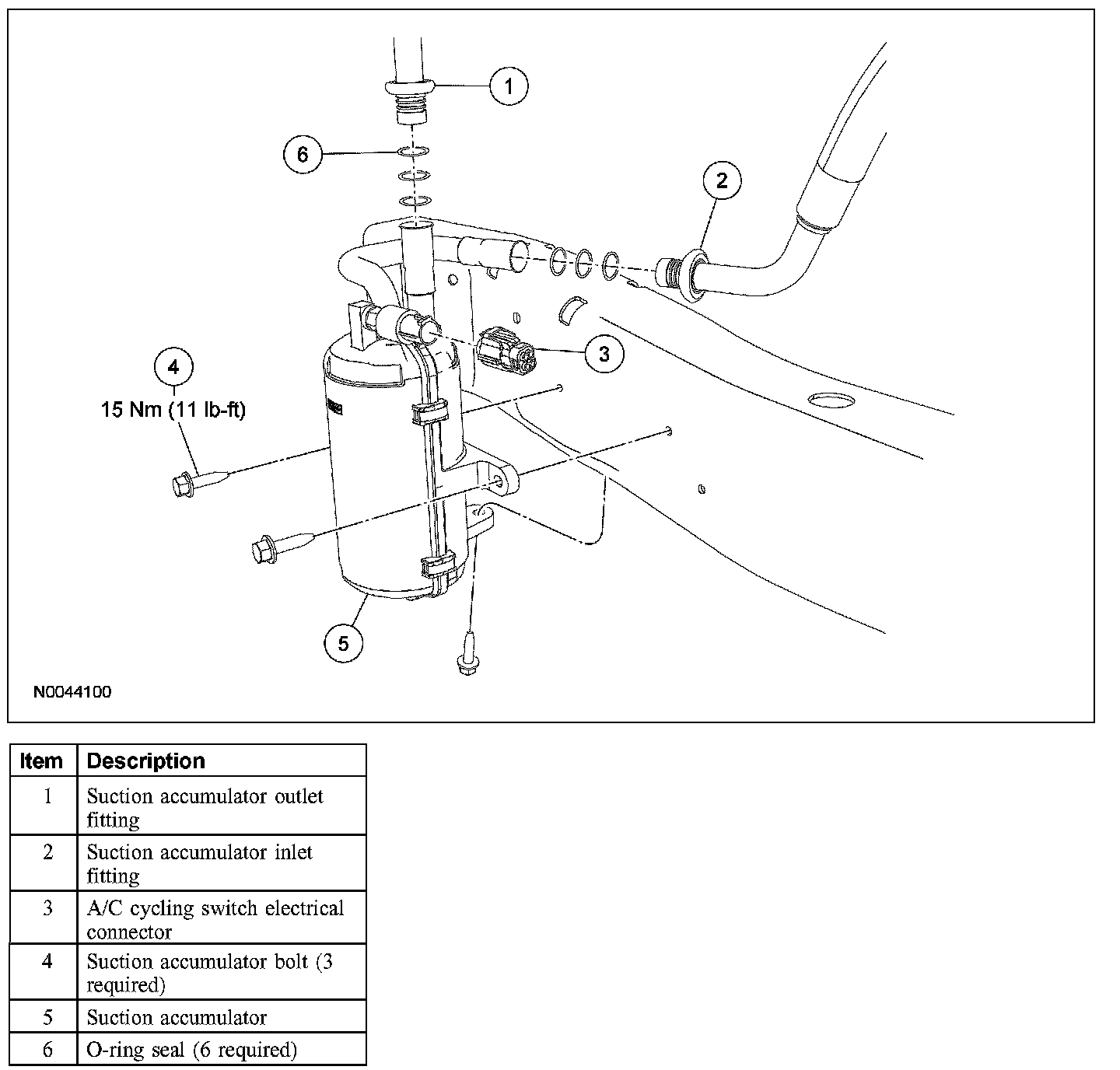 1

6

2

3

4
15 Nm (11 lb-ft)

5

N0044100

| Item | Description |
|---|---|
| 1 | Suction accumulator outlet fitting |
| 2 | Suction accumulator inlet fitting |
| 3 | A/C cycling switch electrical connector |
| 4 | Suction accumulator bolt (3 required) |
| 5 | Suction accumulator |
| 6 | O-ring seal (6 required) |