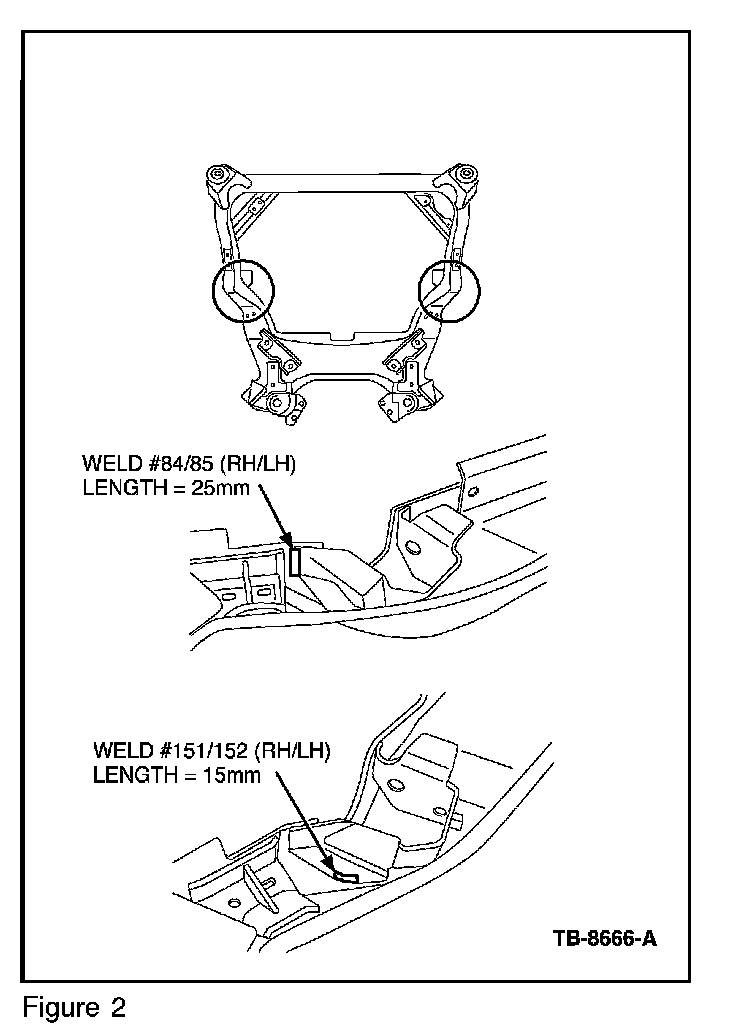 WELD #84/85 (RH/LH)
LENGTH = 25mm

WELD #151/152 (RH/LH)
LENGTH = 15mm

TB-8666-A

Figure 2