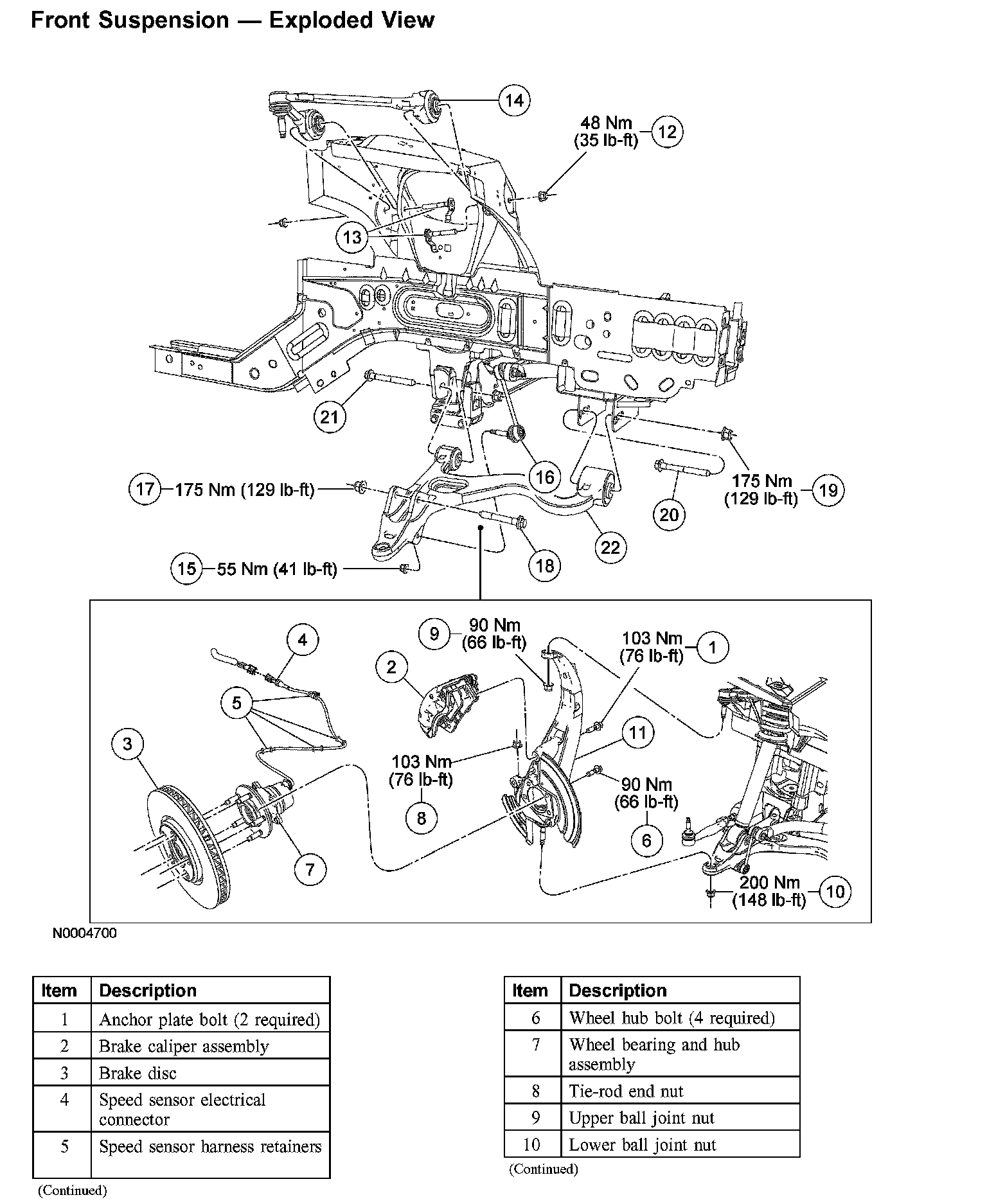 Front Suspension — Exploded View

14

48 Nm (35 lb-ft) 12

13

21

16

17 175 Nm (129 lb-ft)

175 Nm (129 lb-ft) 19

20

22

18

15 55 Nm (41 lb-ft)

4

9 90 Nm (66 lb-ft)

103 Nm (76 lb-ft) 1

2

5

3

11

103 Nm (76 lb-ft)

8

90 Nm (66 lb-ft)

6

7

200 Nm (148 lb-ft) 10

N0004700

| Item | Description |
|---|---|
| 1 | Anchor plate bolt (2 required) |
| 2 | Brake caliper assembly |
| 3 | Brake disc |
| 4 | Speed sensor electrical connector |
| 5 | Speed sensor harness retainers |

(Continued)

| Item | Description |
|---|---|
| 6 | Wheel hub bolt (4 required) |
| 7 | Wheel bearing and hub assembly |
| 8 | Tie-rod end nut |
| 9 | Upper ball joint nut |
| 10 | Lower ball joint nut |

(Continued)