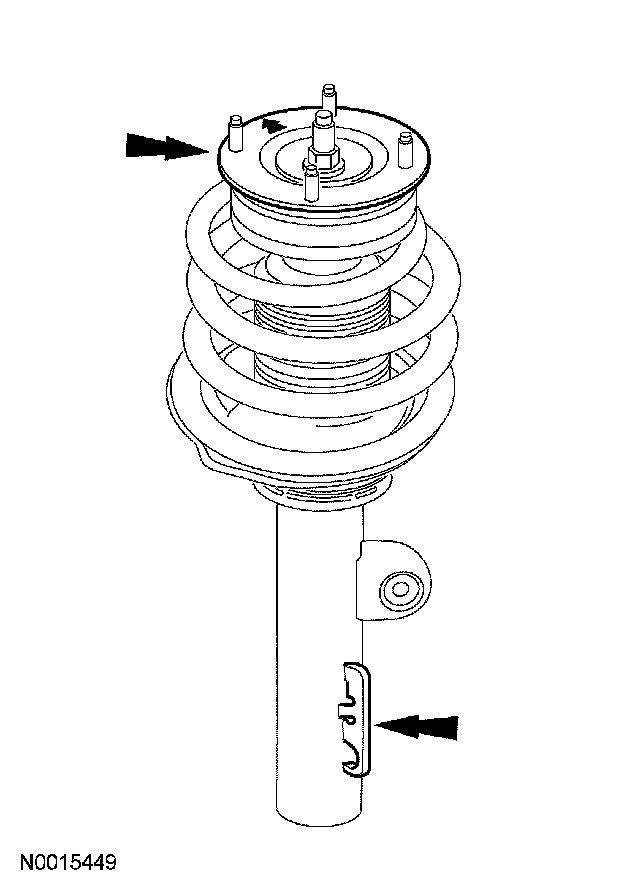 N0015449