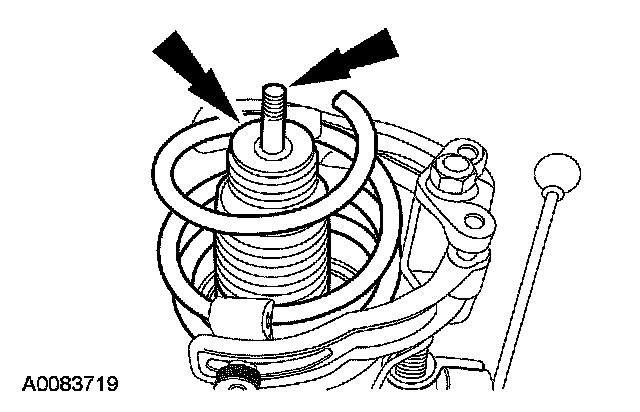 A0083719