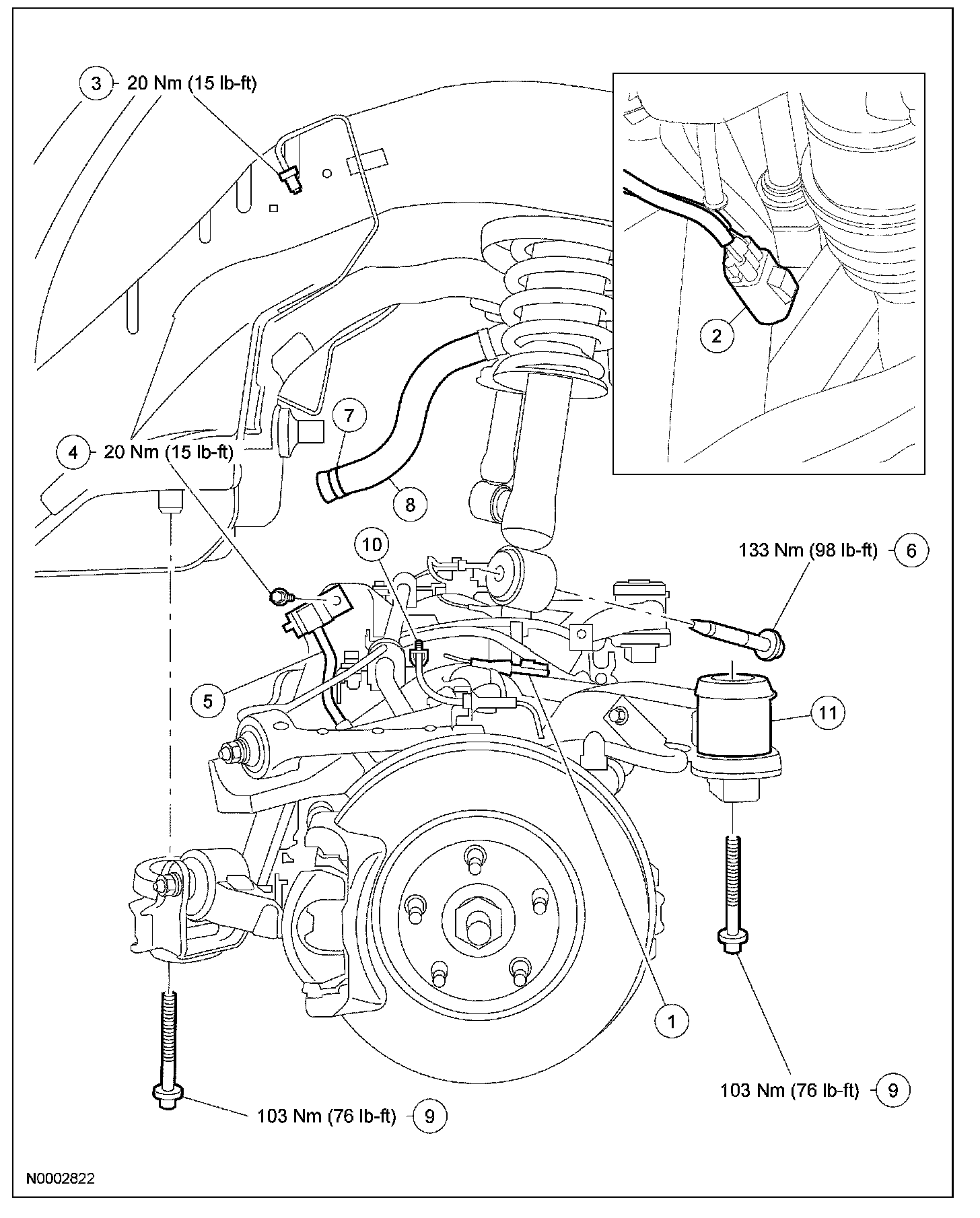 3 20 Nm (15 lb-ft)

2

7

4 20 Nm (15 lb-ft)

8

10

133 Nm (98 lb-ft) 6

5

11

1

103 Nm (76 lb-ft) 9

103 Nm (76 lb-ft) 9

N0002822