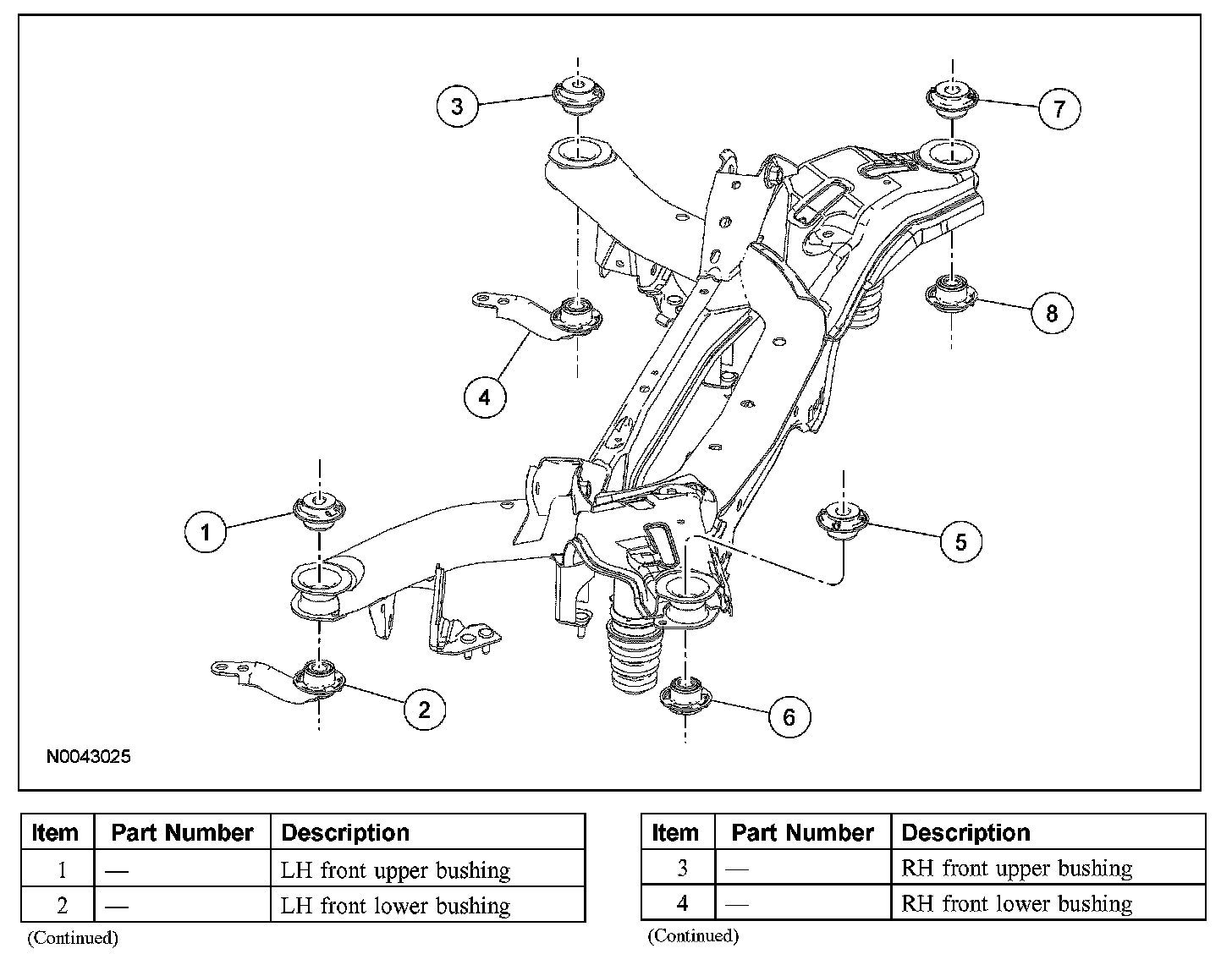 3

7

8

4

1

5

2

6

N0043025

| Item | Part Number | Description |
|---|---|---|
| 1 | — | LH front upper bushing |
| 2 | — | LH front lower bushing |

(Continued)

| Item | Part Number | Description |
|---|---|---|
| 3 | — | RH front upper bushing |
| 4 | — | RH front lower bushing |

(Continued)