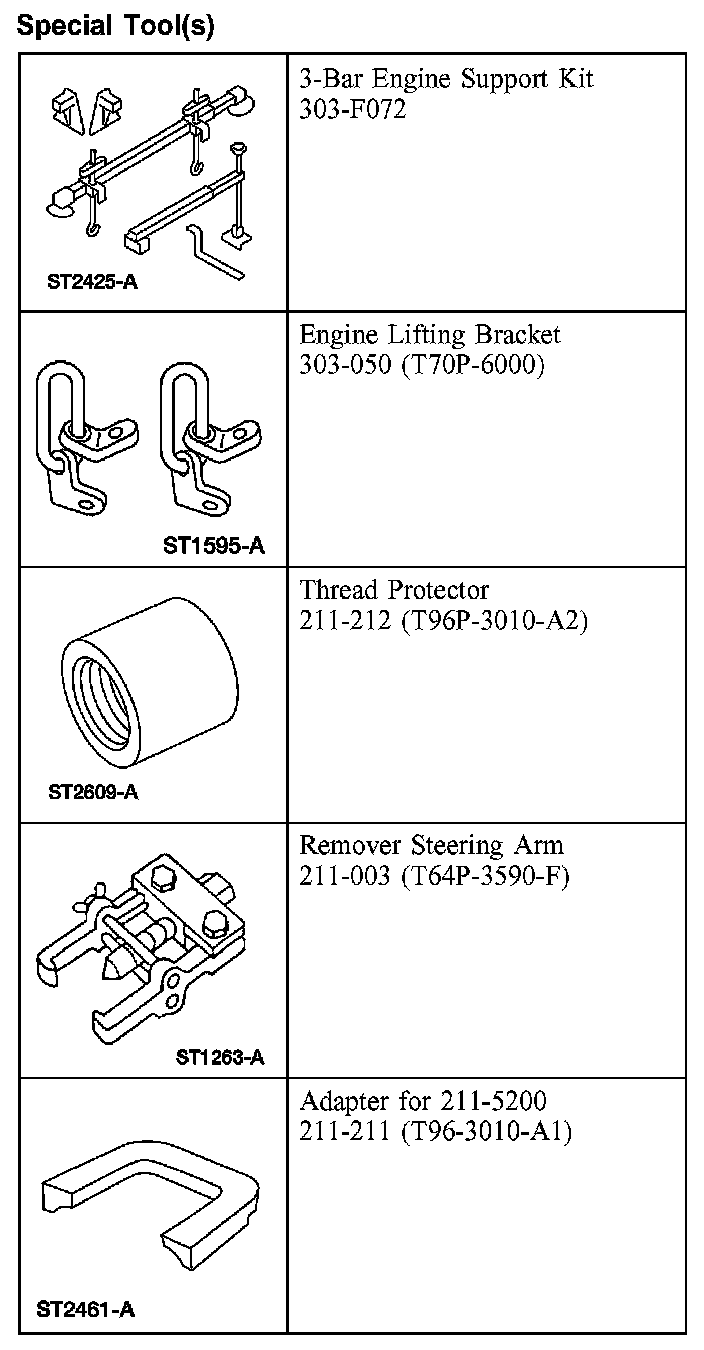 Special Tool(s)

| | |
|---|---|
| ST2425-A | 3-Bar Engine Support Kit 303-F072 |
| ST1595-A | Engine Lifting Bracket 303-050 (T70P-6000) |
| ST2609-A | Thread Protector 211-212 (T96P-3010-A2) |
| ST1263-A | Remover Steering Arm 211-003 (T64P-3590-F) |
| ST2461-A | Adapter for 211-5200 211-211 (T96-3010-A1) |