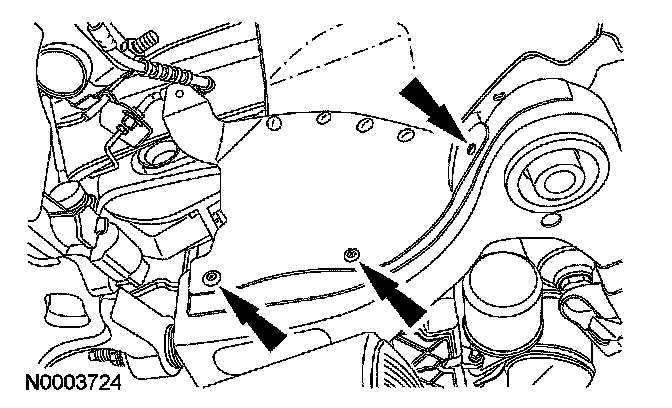 N0003724