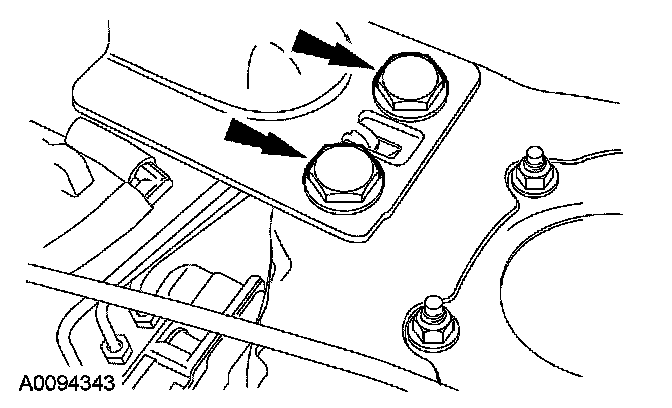 A0094343