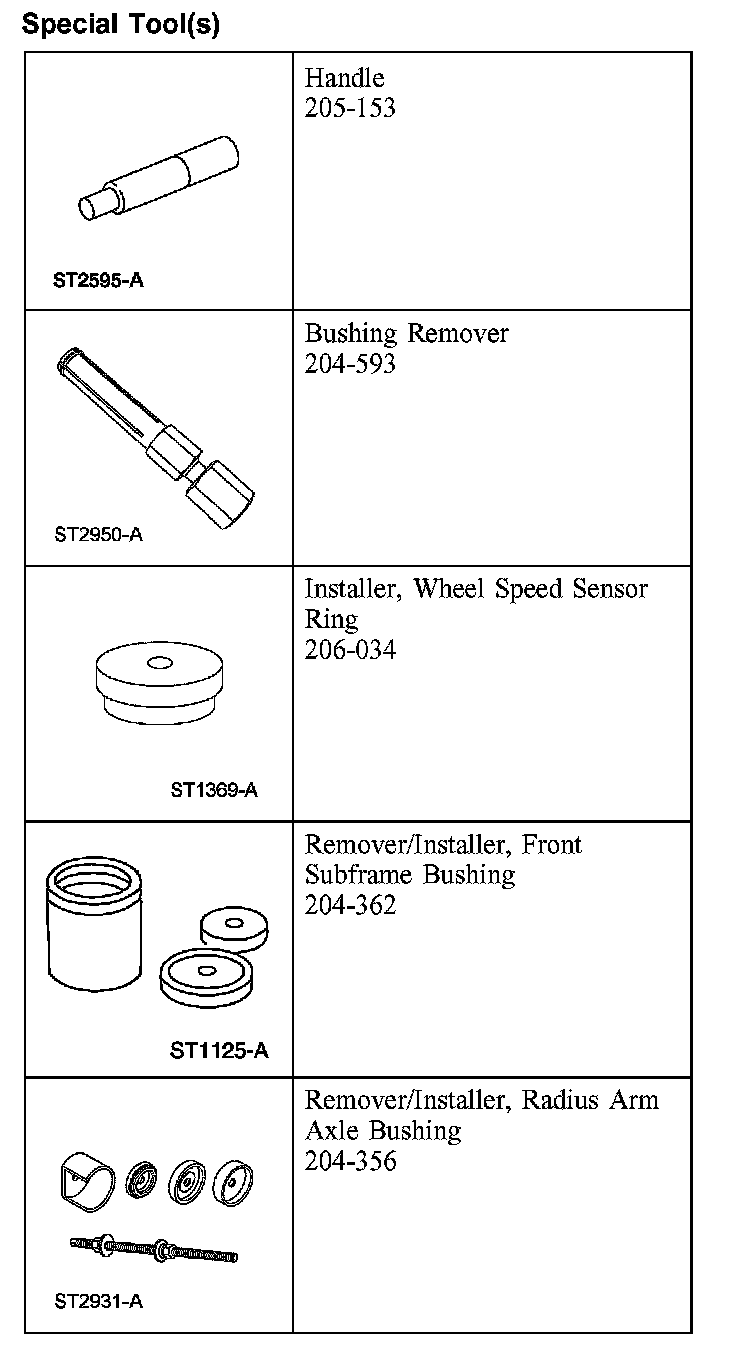 Special Tool(s)

| | |
|---|---|
| ST2595-A | Handle 205-153 |
| ST2950-A | Bushing Remover 204-593 |
| ST1369-A | Installer, Wheel Speed Sensor Ring 206-034 |
| ST1125-A | Remover/Installer, Front Subframe Bushing 204-362 |
| ST2931-A | Remover/Installer, Radius Arm Axle Bushing 204-356 |