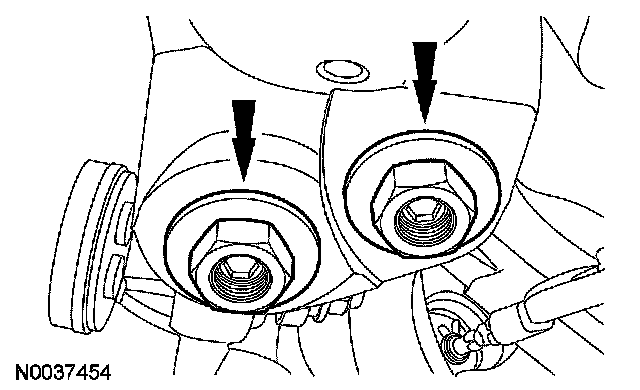 N0037454