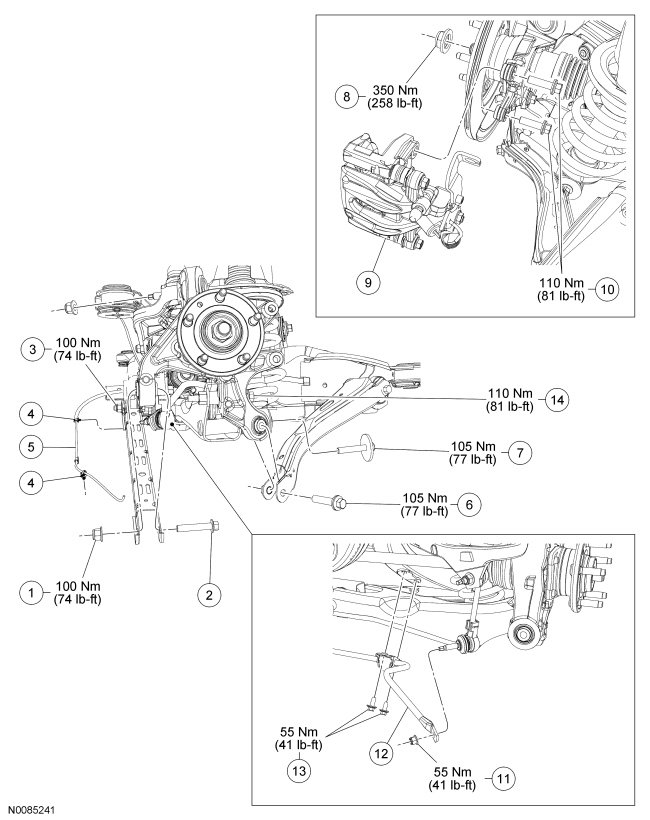 8
350 Nm
(258 lb-ft)

9

110 Nm
(81 lb-ft)
10

3
100 Nm
(74 lb-ft)

4

5

4

110 Nm
(81 lb-ft)
14

105 Nm
(77 lb-ft)
7

105 Nm
(77 lb-ft)
6

1
100 Nm
(74 lb-ft)

2

55 Nm
(41 lb-ft)
13

12

55 Nm
(41 lb-ft)
11

N0085241