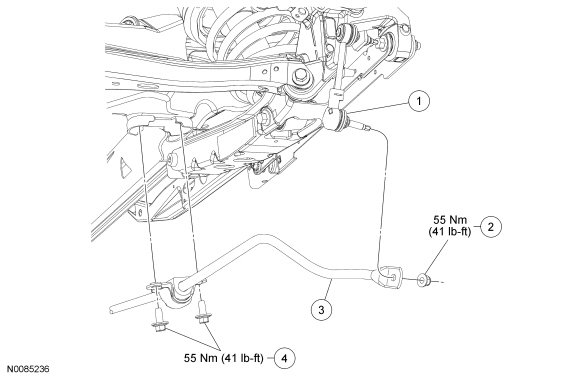 1

55 Nm
(41 lb-ft)
2

3

55 Nm (41 lb-ft)
4

N0085236