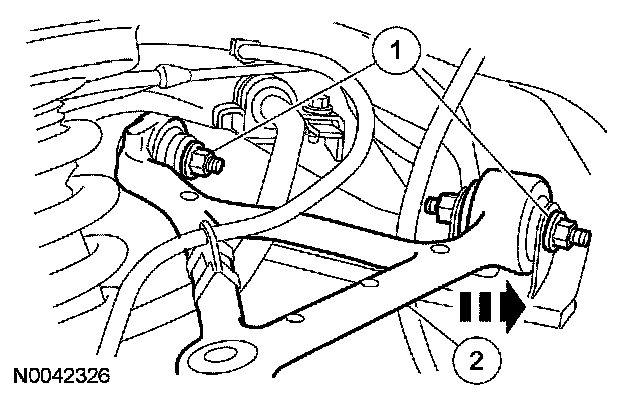 1
2
N0042326