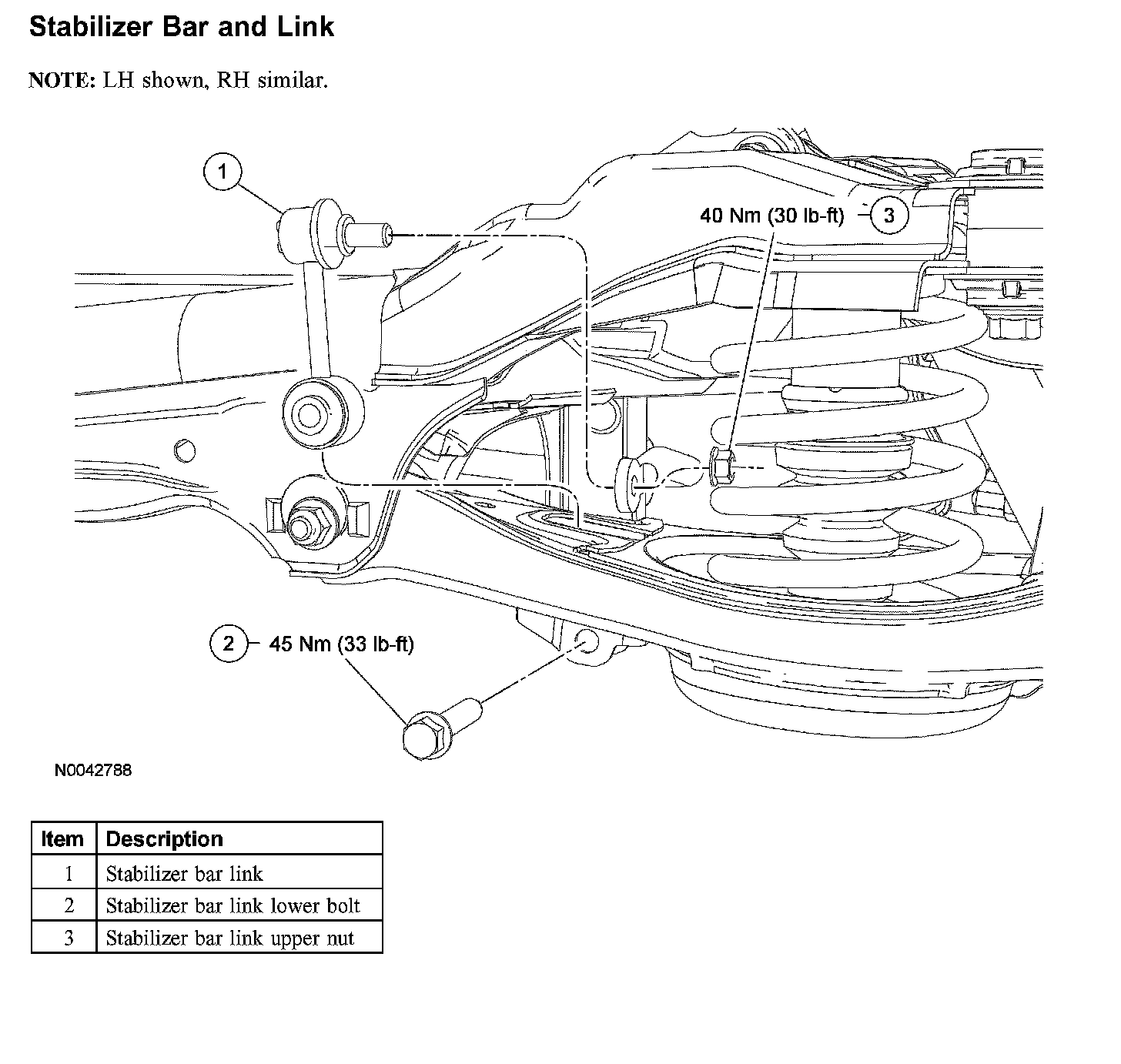 Stabilizer Bar and Link

NOTE: LH shown, RH similar.

1

40 Nm (30 lb-ft) 3

2 45 Nm (33 lb-ft)

N0042788

| Item | Description |
|---|---|
| 1 | Stabilizer bar link |
| 2 | Stabilizer bar link lower bolt |
| 3 | Stabilizer bar link upper nut |