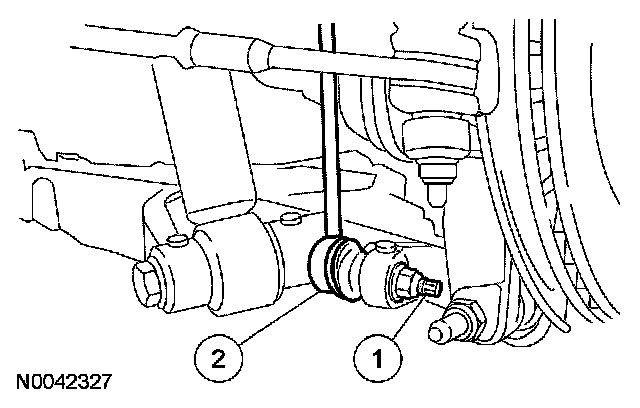 2

1

N0042327