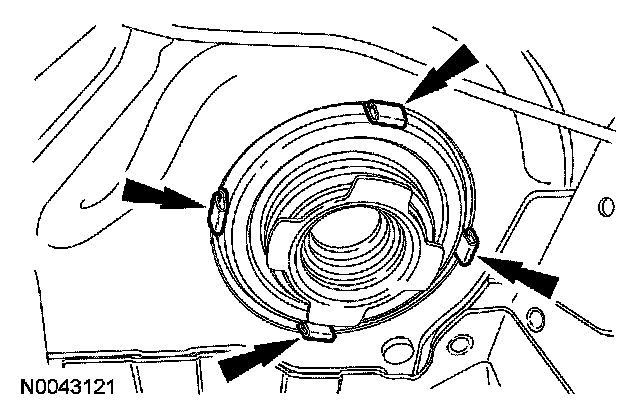 N0043121