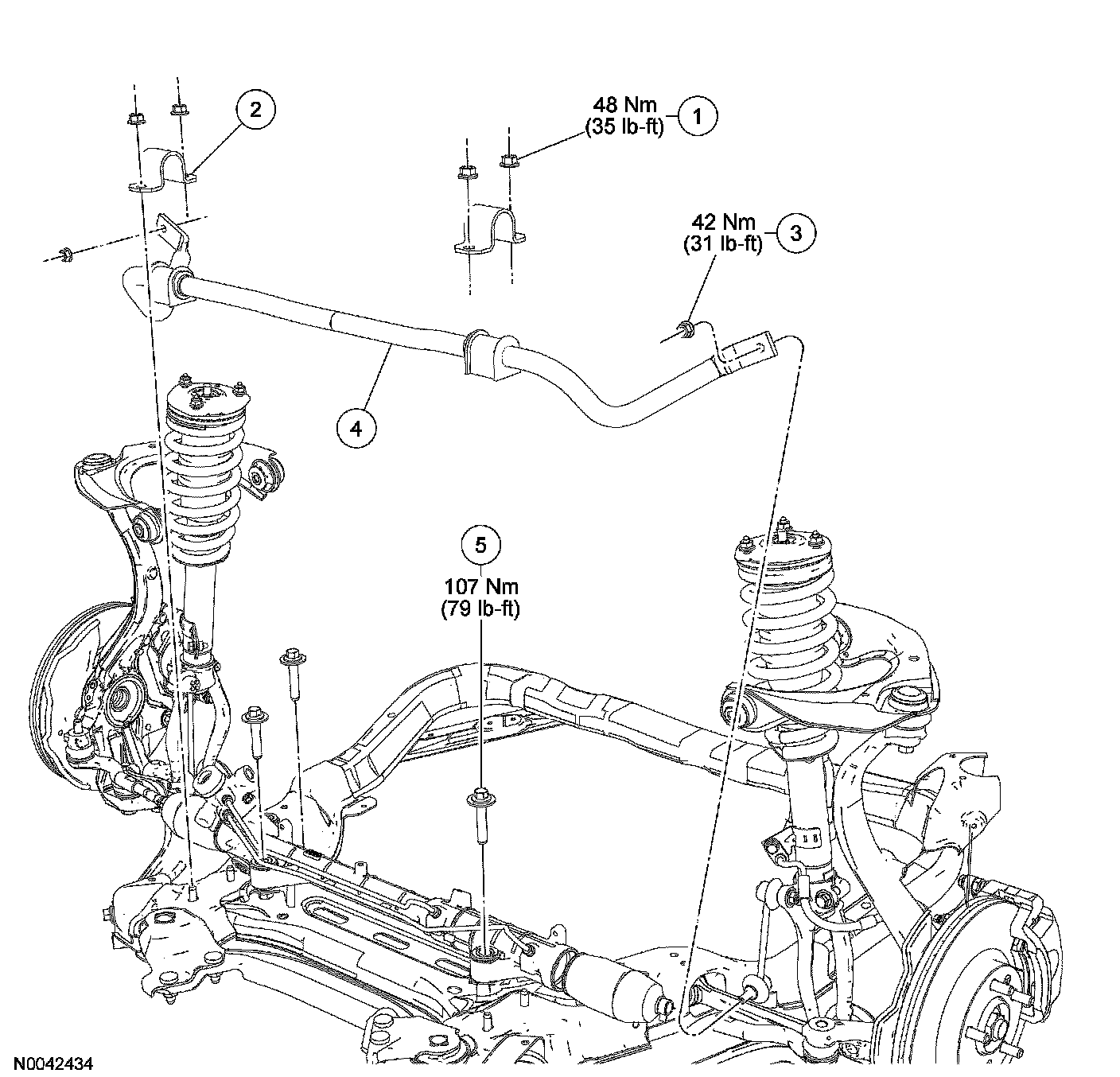 2

48 Nm
(35 lb-ft)
1

42 Nm
(31 lb-ft)
3

4

5
107 Nm
(79 lb-ft)

N0042434