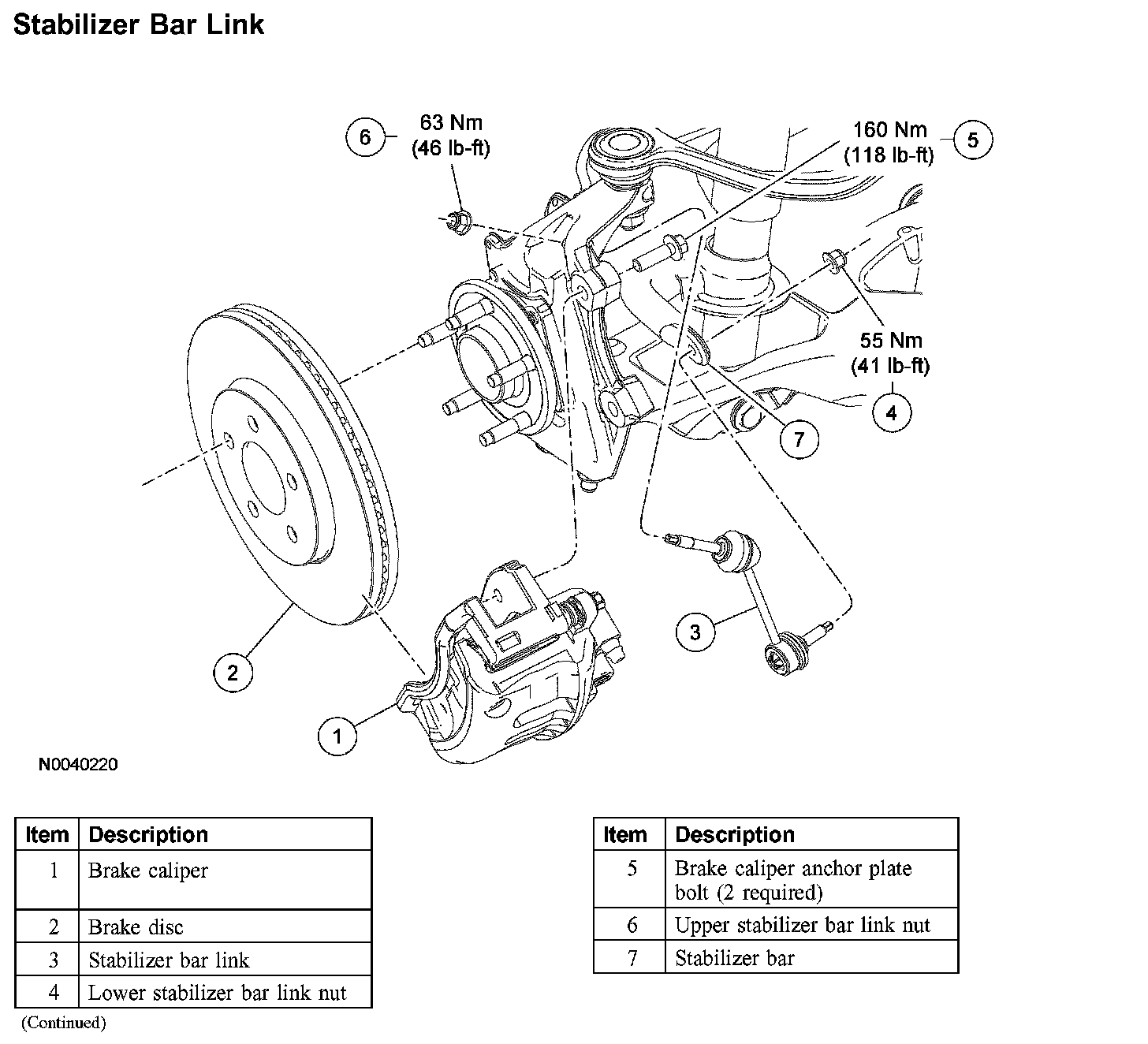 Stabilizer Bar Link

6
63 Nm
(46 lb-ft)

160 Nm
(118 lb-ft)
5

55 Nm
(41 lb-ft)
4

7

3

2

1

N0040220

| Item | Description |
|---|---|
| 1 | Brake caliper |
| 2 | Brake disc |
| 3 | Stabilizer bar link |
| 4 | Lower stabilizer bar link nut |

(Continued)

| Item | Description |
|---|---|
| 5 | Brake caliper anchor plate bolt (2 required) |
| 6 | Upper stabilizer bar link nut |
| 7 | Stabilizer bar |