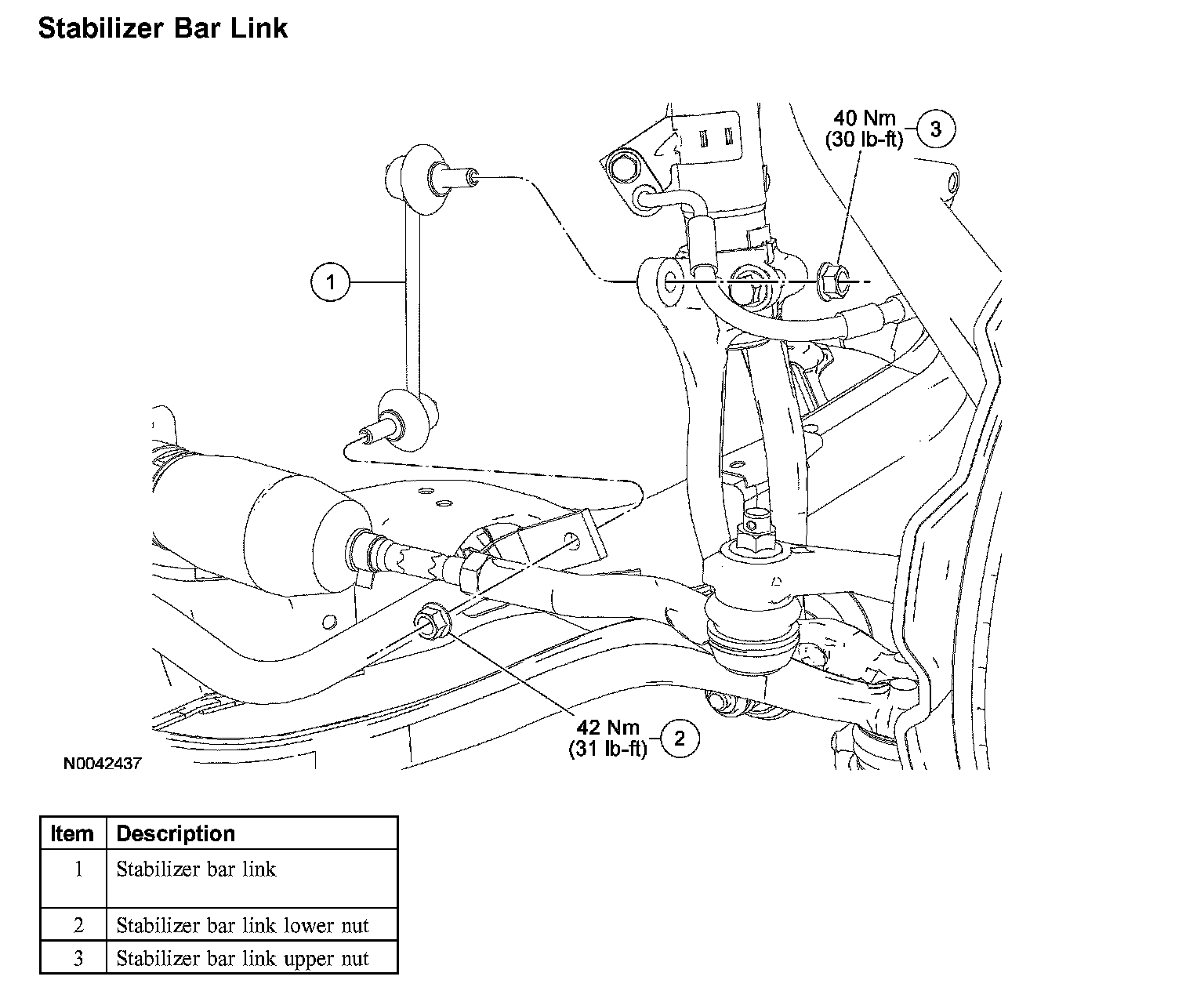 Stabilizer Bar Link

40 Nm
(30 lb-ft)
3

1

42 Nm
(31 lb-ft)
2

N0042437

| Item | Description |
|---|---|
| 1 | Stabilizer bar link |
| 2 | Stabilizer bar link lower nut |
| 3 | Stabilizer bar link upper nut |