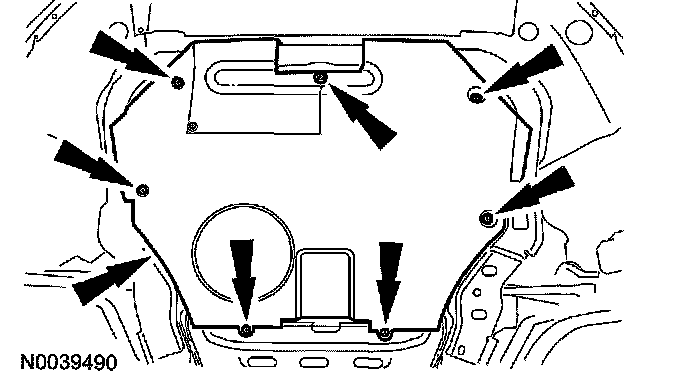 N0039490