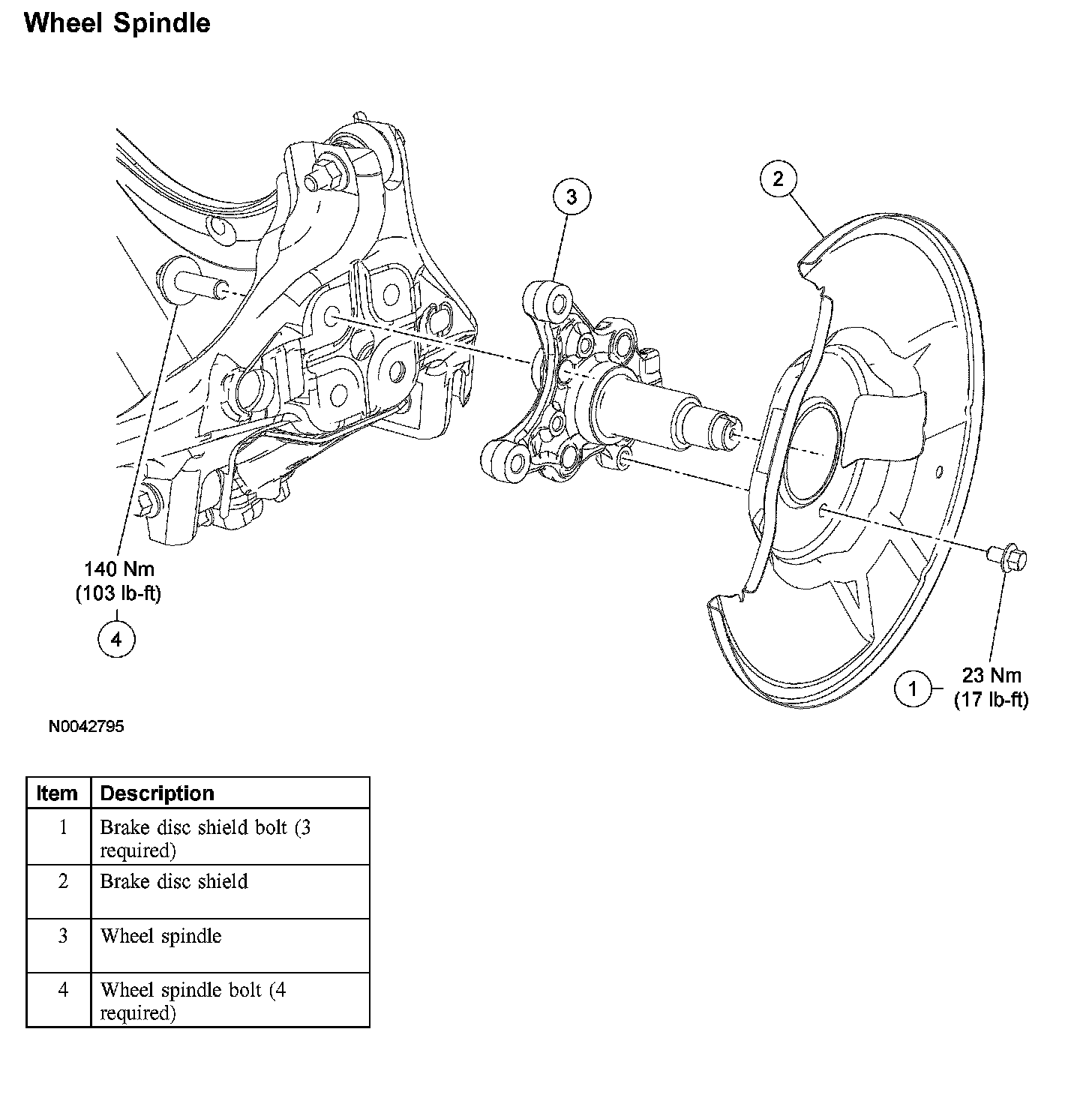 Wheel Spindle

3

2

140 Nm
(103 lb-ft)

4

1

23 Nm
(17 lb-ft)

N0042795

| Item | Description |
|---|---|
| 1 | Brake disc shield bolt (3 required) |
| 2 | Brake disc shield |
| 3 | Wheel spindle |
| 4 | Wheel spindle bolt (4 required) |