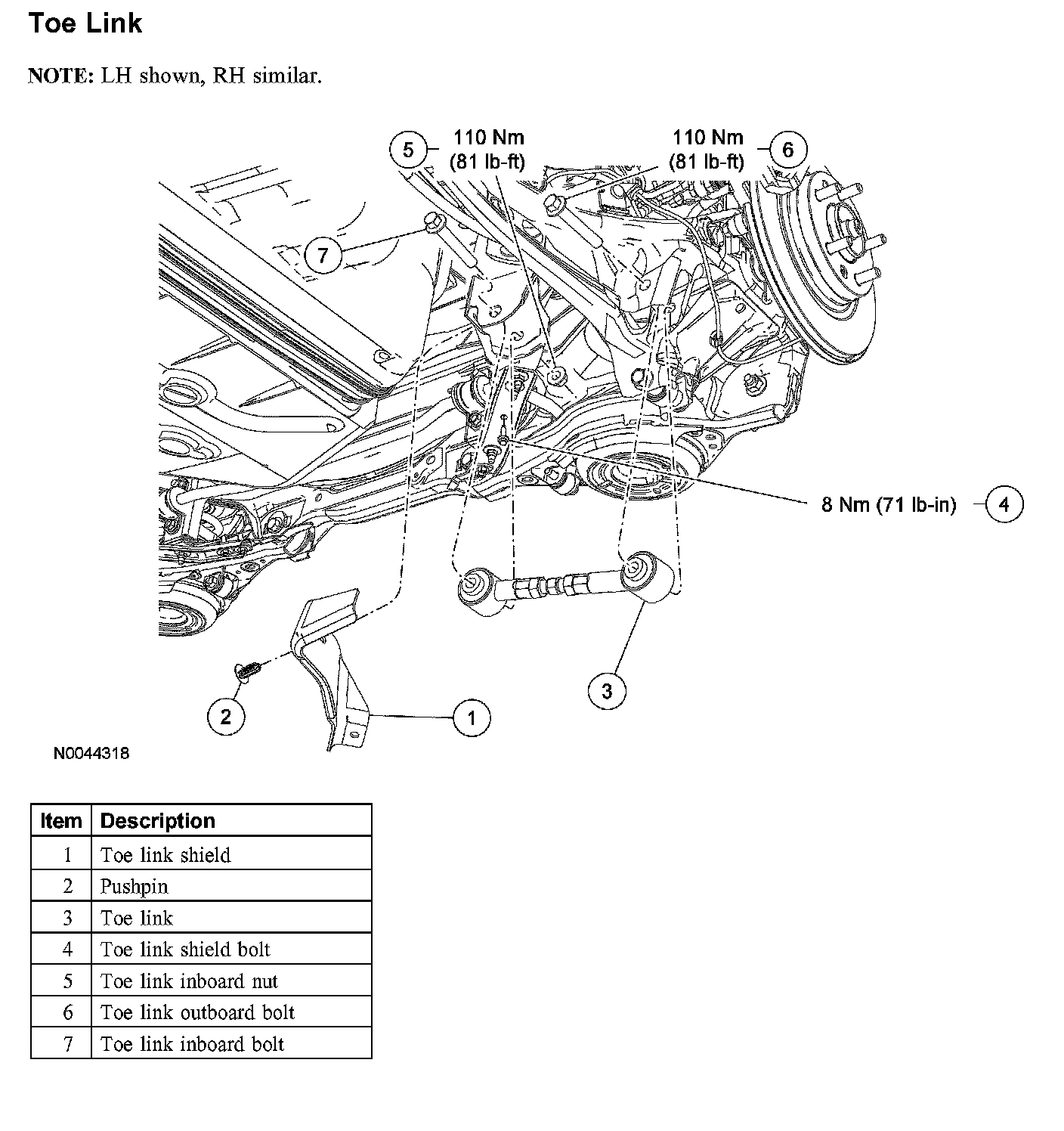 Toe Link

NOTE: LH shown, RH similar.

5 110 Nm (81 lb-ft)

110 Nm (81 lb-ft) 6

7

8 Nm (71 lb-in) 4

3

2

1

N0044318

| Item | Description |
|---|---|
| 1 | Toe link shield |
| 2 | Pushpin |
| 3 | Toe link |
| 4 | Toe link shield bolt |
| 5 | Toe link inboard nut |
| 6 | Toe link outboard bolt |
| 7 | Toe link inboard bolt |