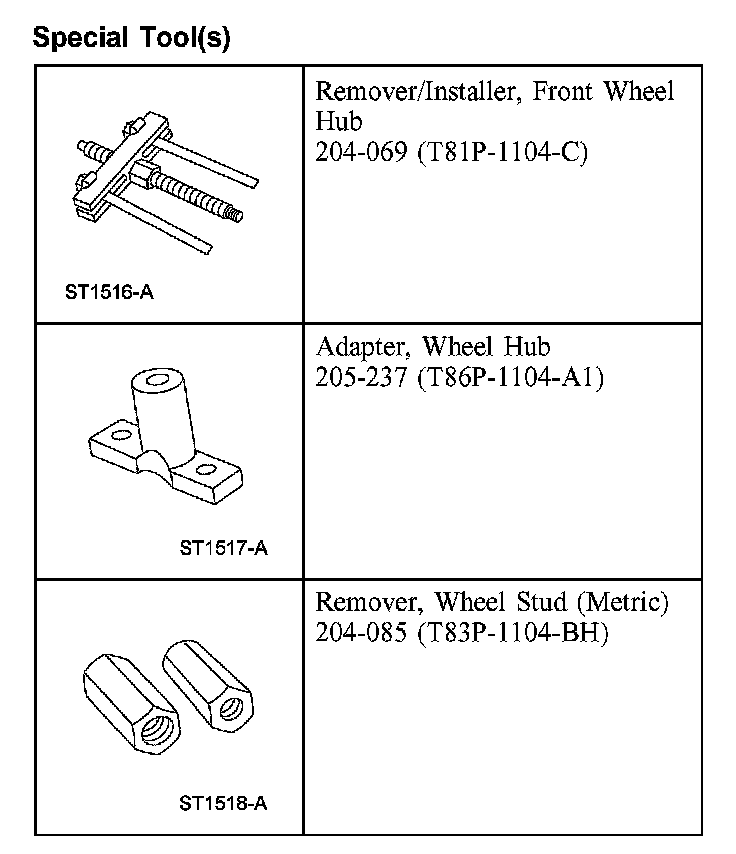 Special Tool(s)

| | |
|---|---|
| ST1516-A | Remover/Installer, Front Wheel Hub 204-069 (T81P-1104-C) |
| ST1517-A | Adapter, Wheel Hub 205-237 (T86P-1104-A1) |
| ST1518-A | Remover, Wheel Stud (Metric) 204-085 (T83P-1104-BH) |