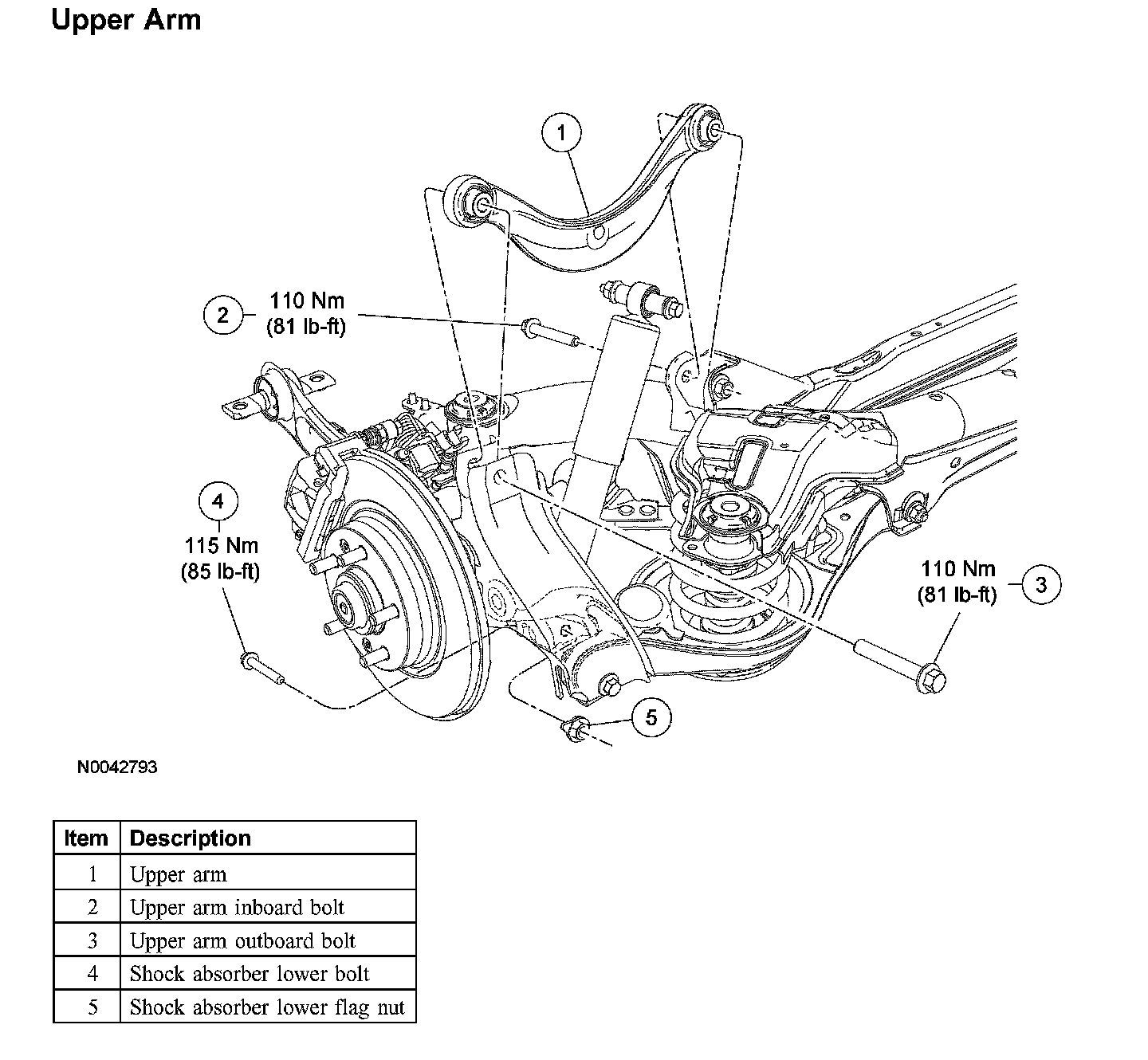 Upper Arm

1

2 110 Nm (81 lb-ft)

4 115 Nm (85 lb-ft)

110 Nm (81 lb-ft) 3

5

N0042793

| Item | Description |
|---|---|
| 1 | Upper arm |
| 2 | Upper arm inboard bolt |
| 3 | Upper arm outboard bolt |
| 4 | Shock absorber lower bolt |
| 5 | Shock absorber lower flag nut |