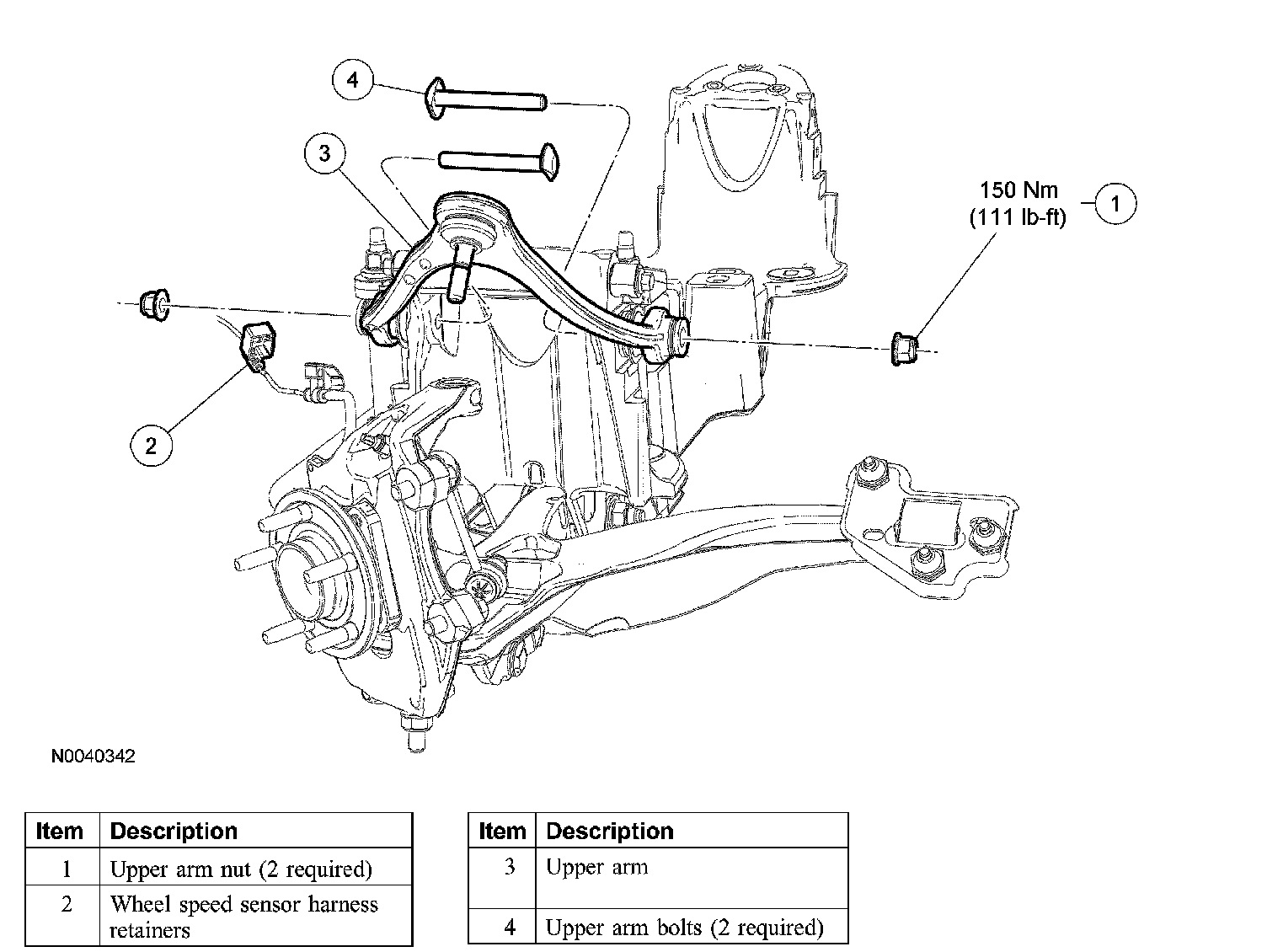 4

3

150 Nm
(111 lb-ft)

1

2

N0040342

| Item | Description |
|---|---|
| 1 | Upper arm nut (2 required) |
| 2 | Wheel speed sensor harness retainers |

| Item | Description |
|---|---|
| 3 | Upper arm |
| 4 | Upper arm bolts (2 required) |