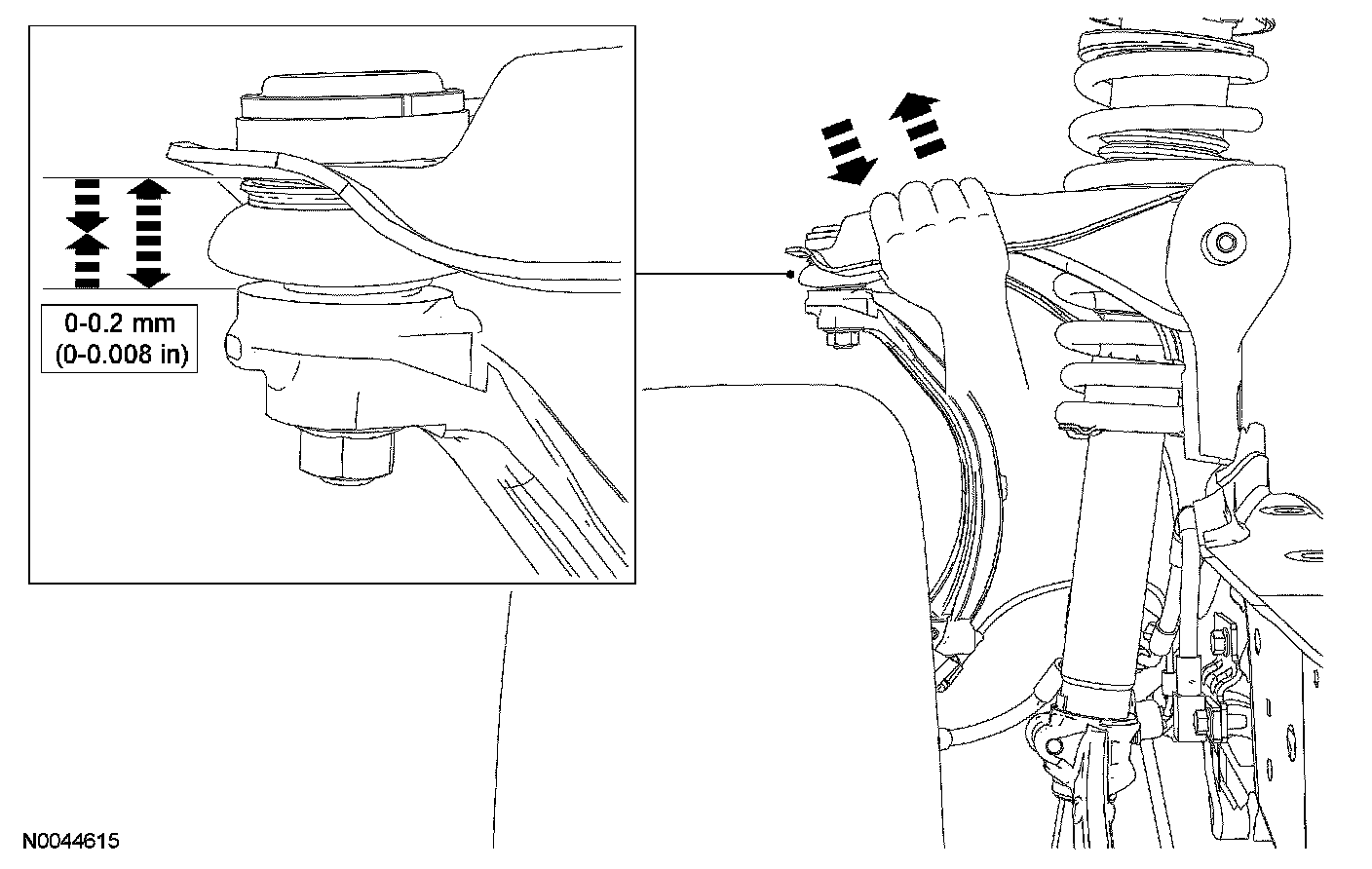 0-0.2 mm
(0-0.008 in)

N0044615