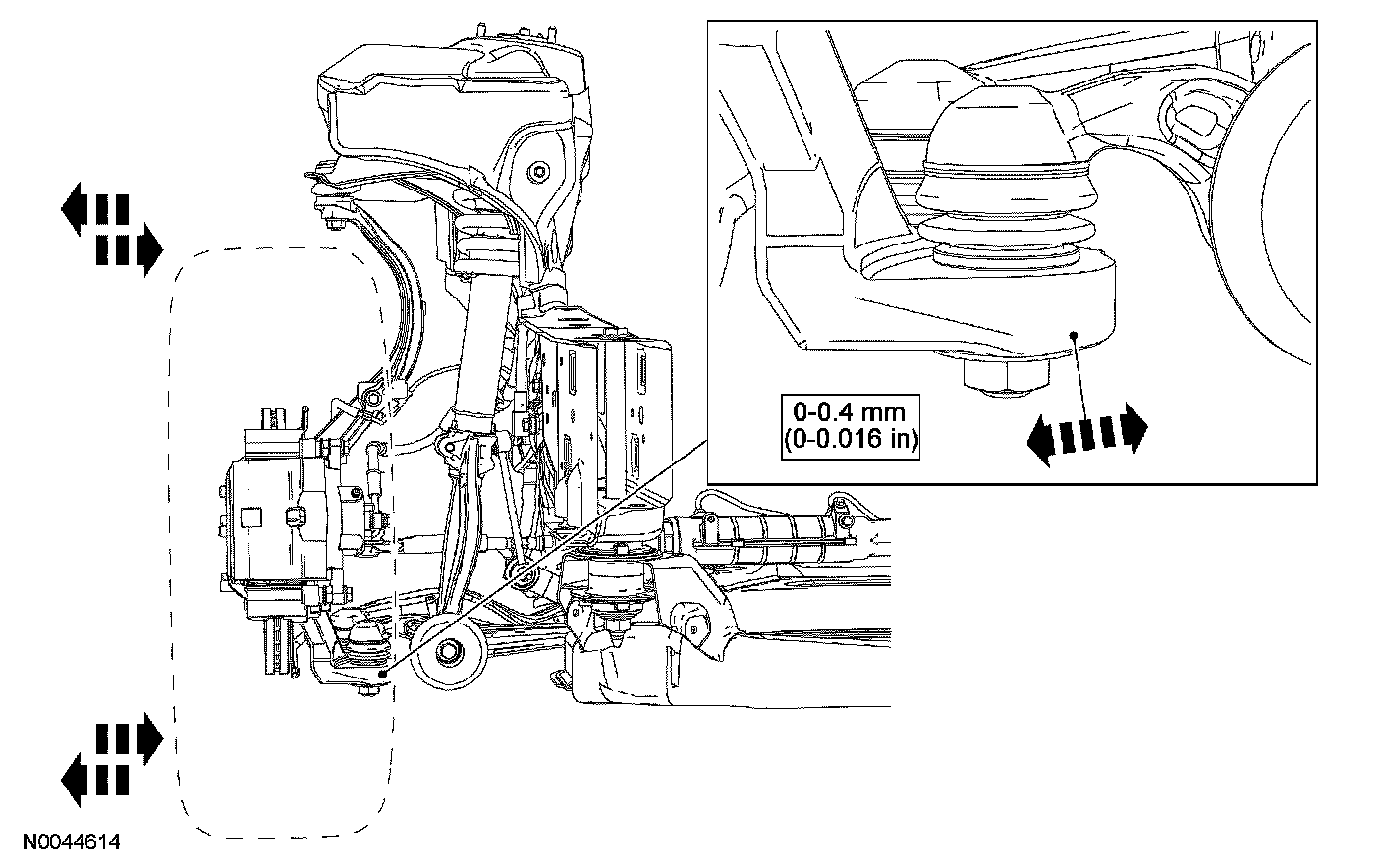 0-0.4 mm
(0-0.016 in)

N0044614