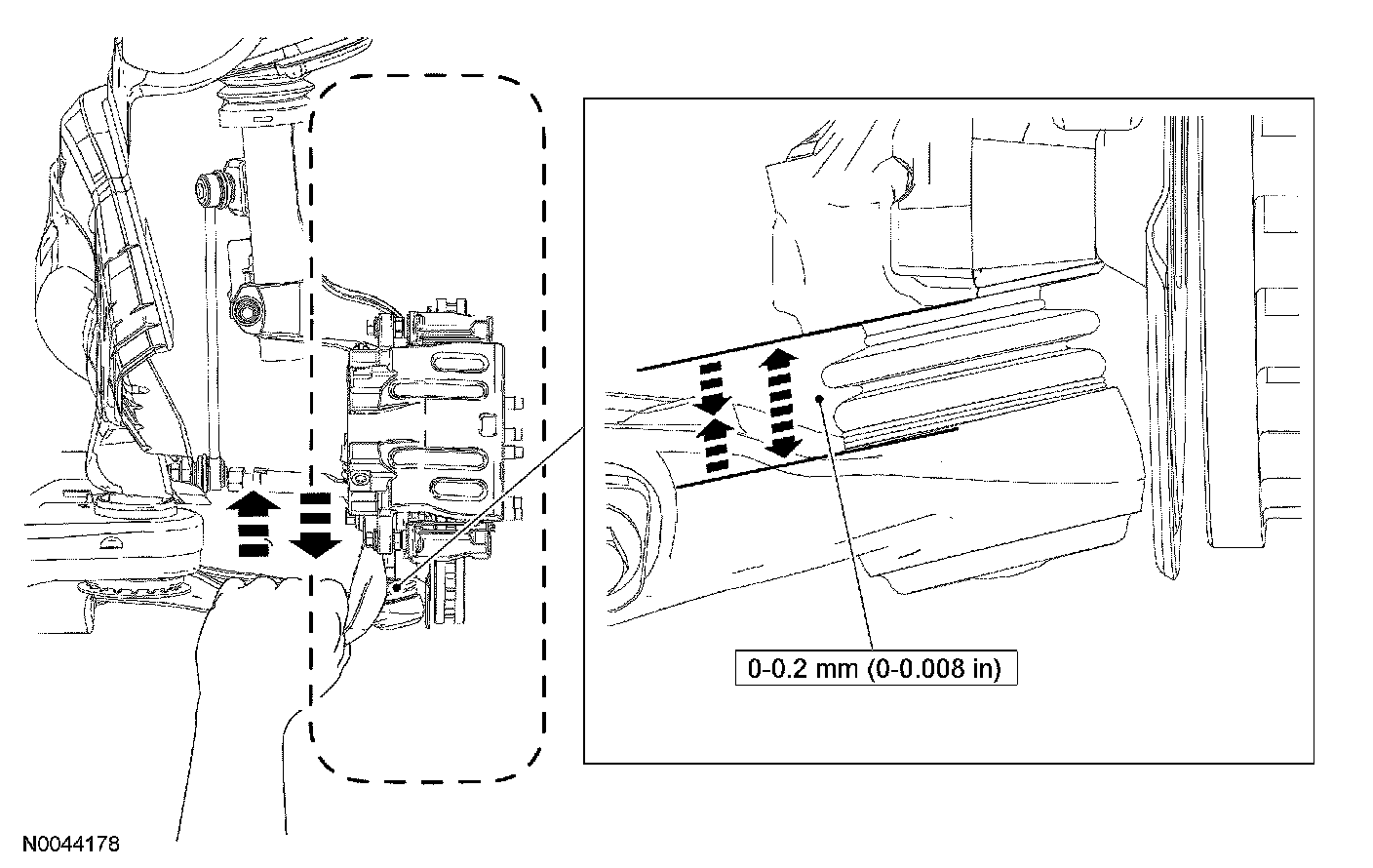 0-0.2 mm (0-0.008 in)

N0044178