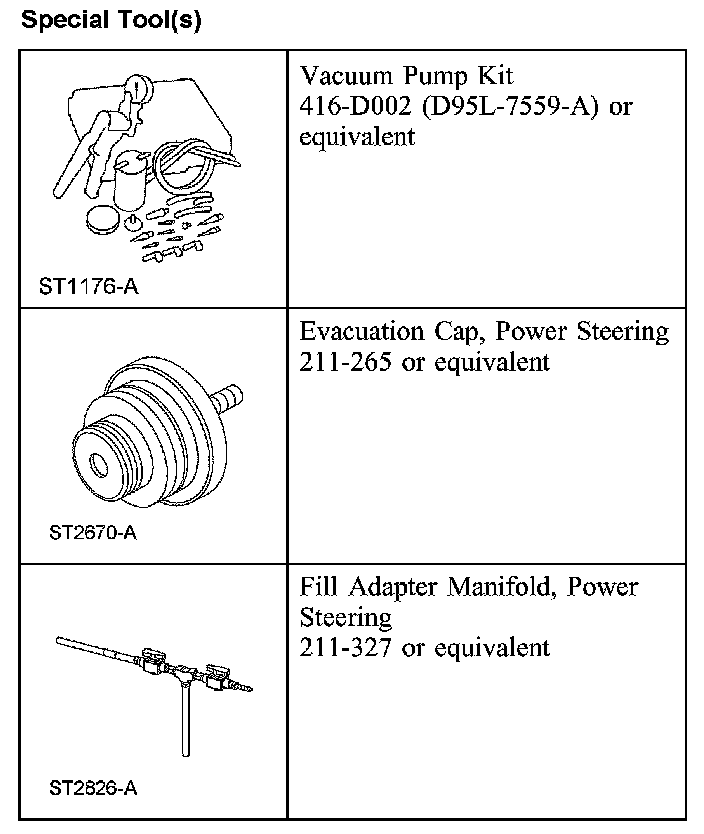 Special Tool(s)

| | |
|---|---|
| ST1176-A | Vacuum Pump Kit 416-D002 (D95L-7559-A) or equivalent |
| ST2670-A | Evacuation Cap, Power Steering 211-265 or equivalent |
| ST2826-A | Fill Adapter Manifold, Power Steering 211-327 or equivalent |