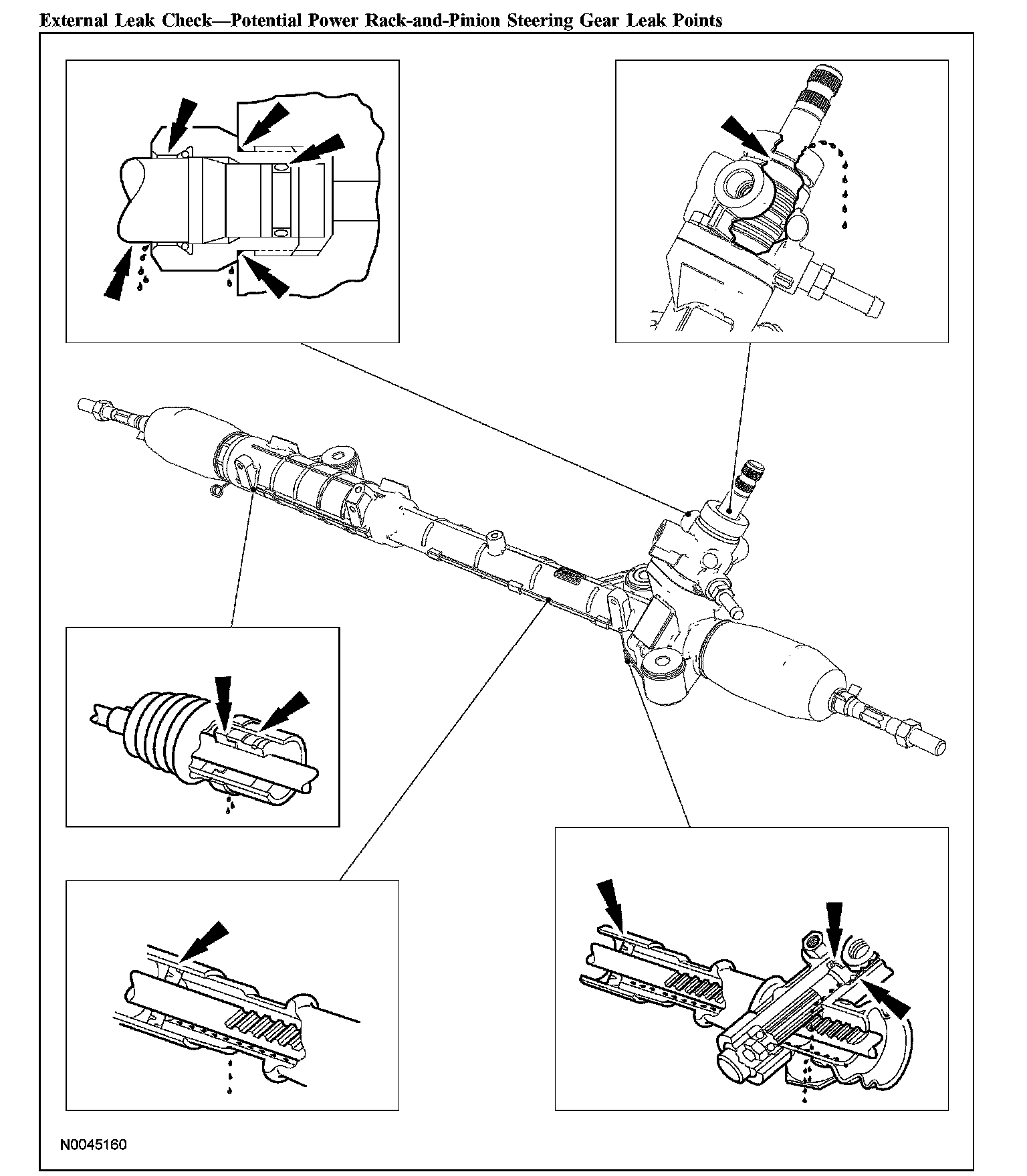 External Leak Check—Potential Power Rack-and-Pinion Steering Gear Leak Points

N0045160