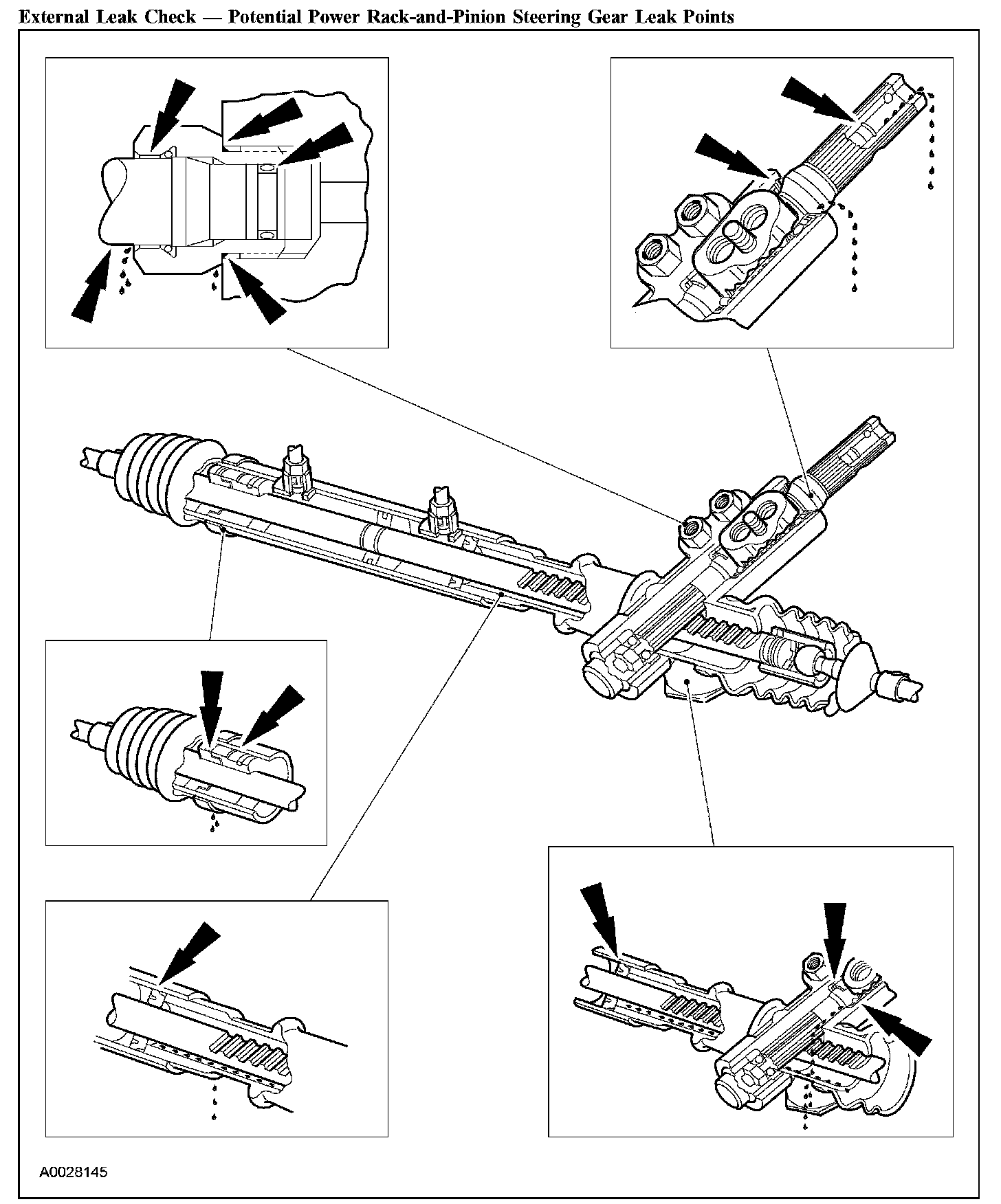 External Leak Check — Potential Power Rack-and-Pinion Steering Gear Leak Points

A0028145