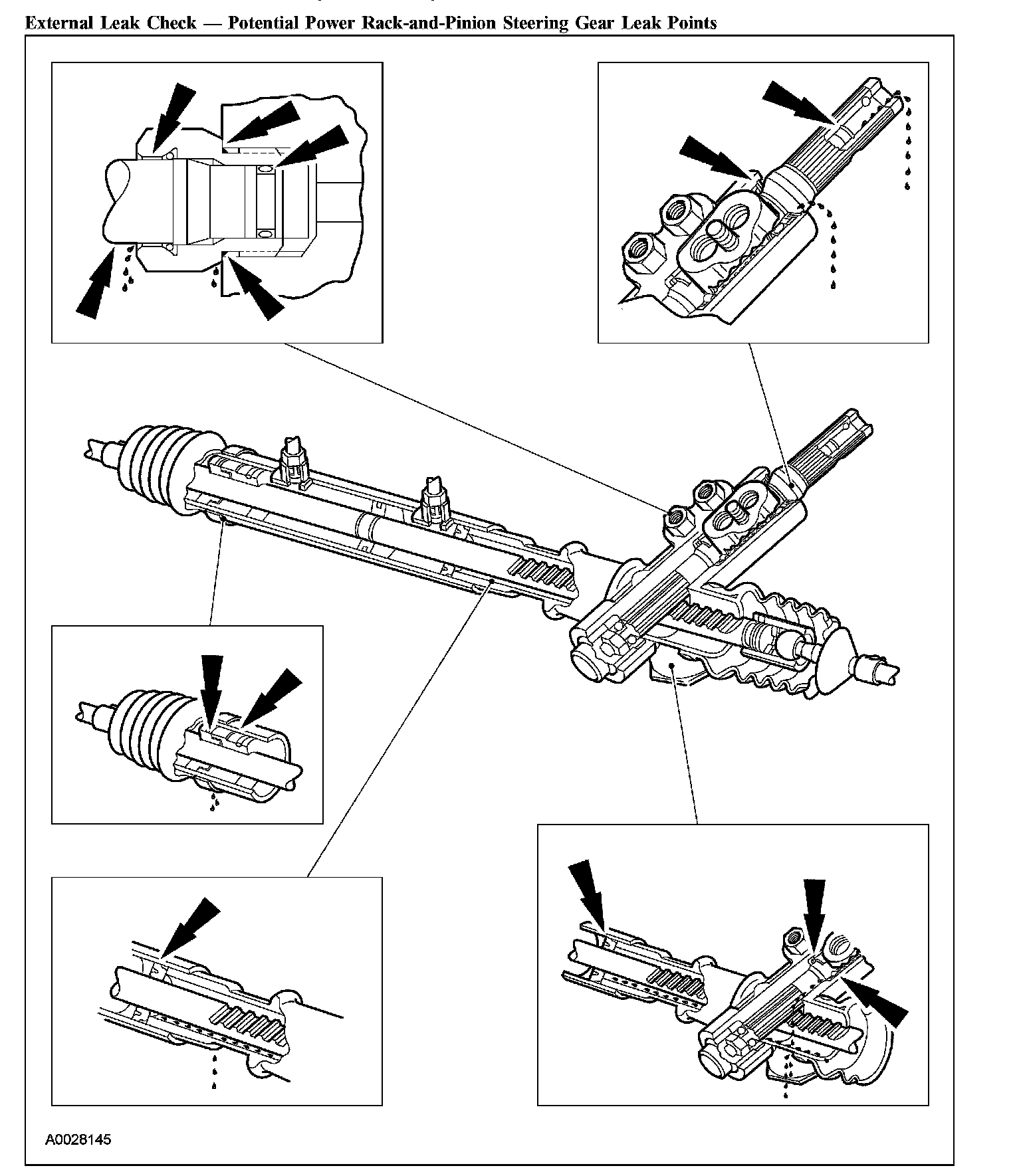 External Leak Check — Potential Power Rack-and-Pinion Steering Gear Leak Points

A0028145