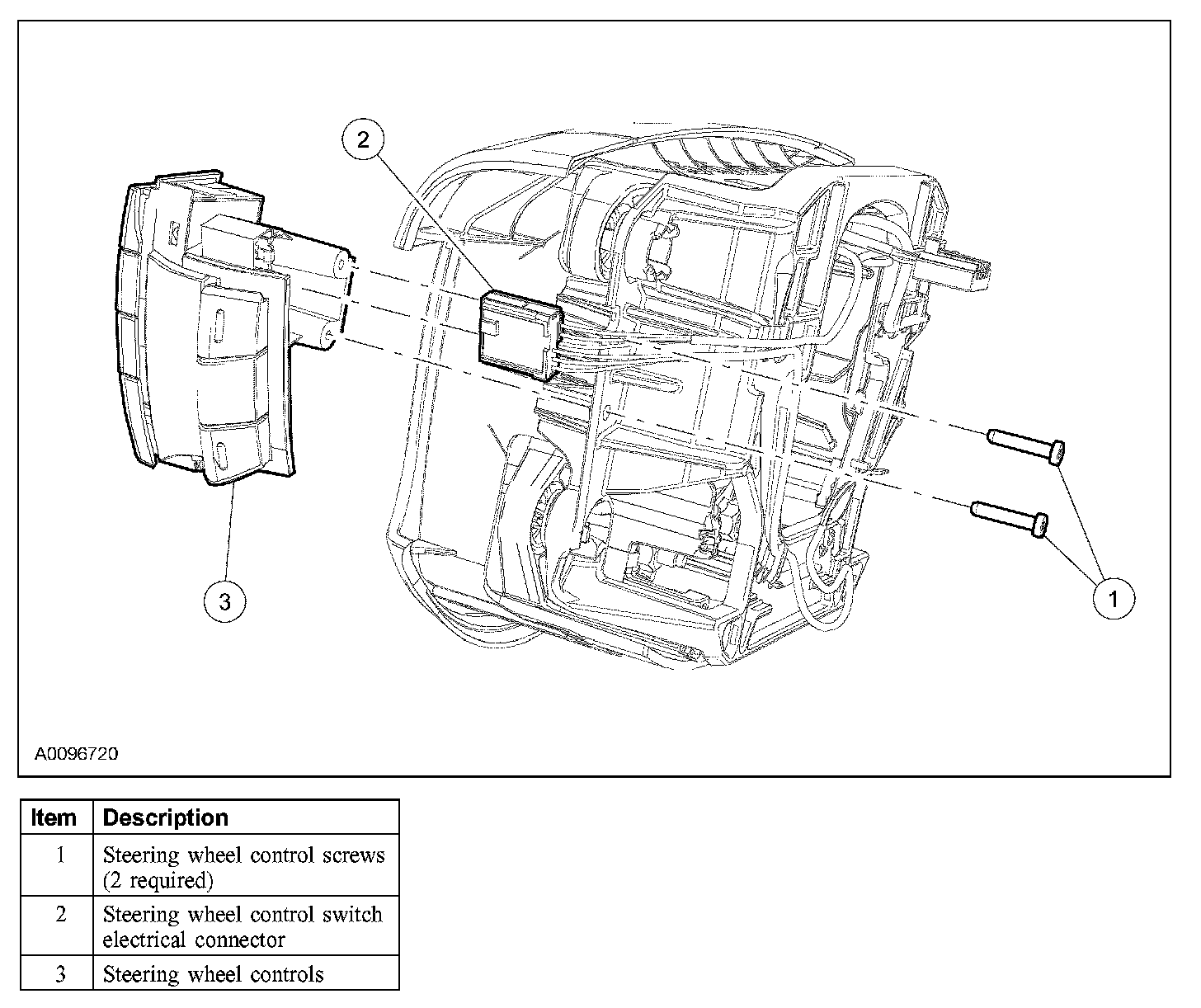 2

3

1

A0096720

| Item | Description |
|---|---|
| 1 | Steering wheel control screws (2 required) |
| 2 | Steering wheel control switch electrical connector |
| 3 | Steering wheel controls |