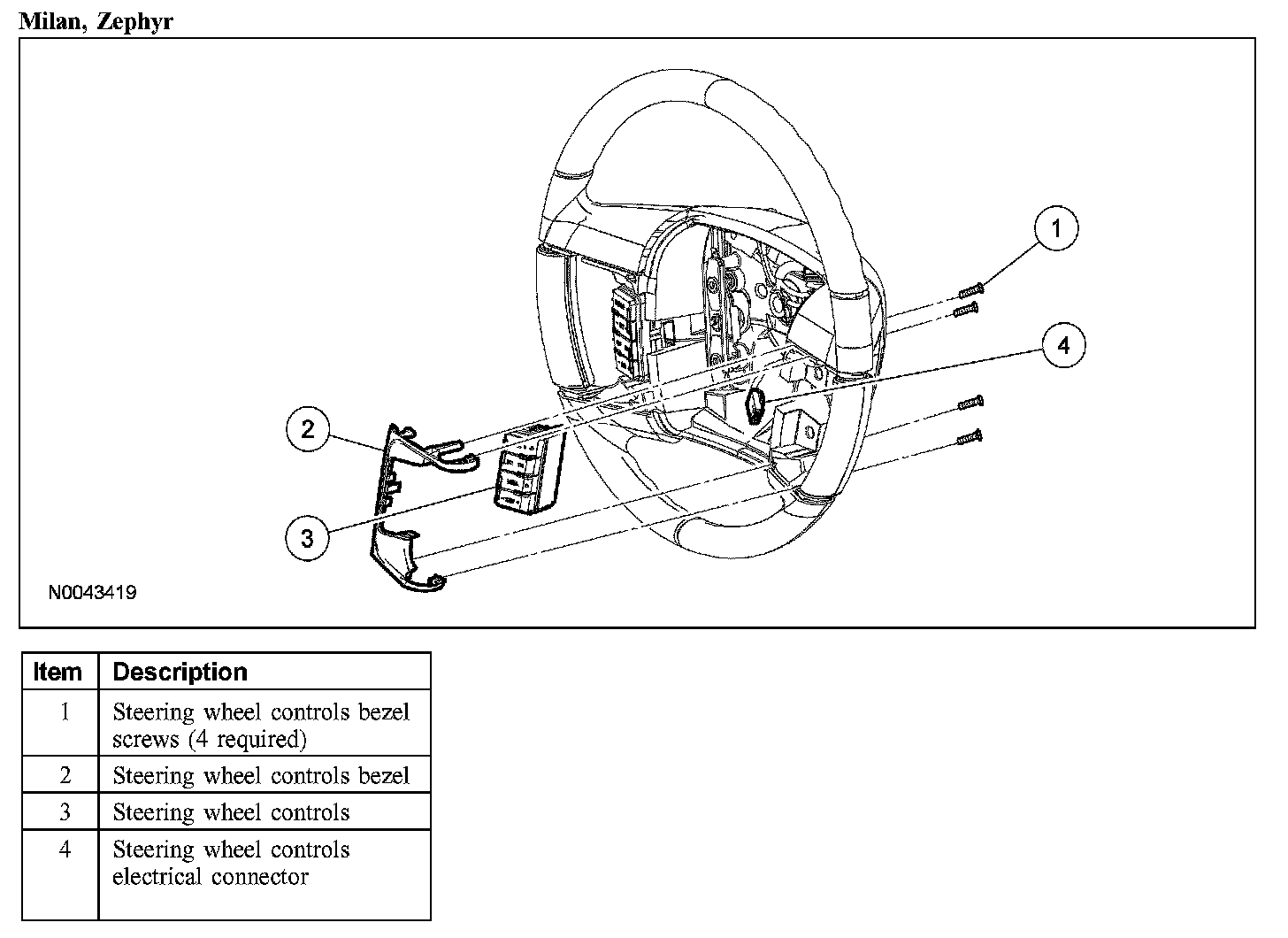 Milan, Zephyr

1
4
2
3
N0043419

| Item | Description |
|---|---|
| 1 | Steering wheel controls bezel screws (4 required) |
| 2 | Steering wheel controls bezel |
| 3 | Steering wheel controls |
| 4 | Steering wheel controls electrical connector |