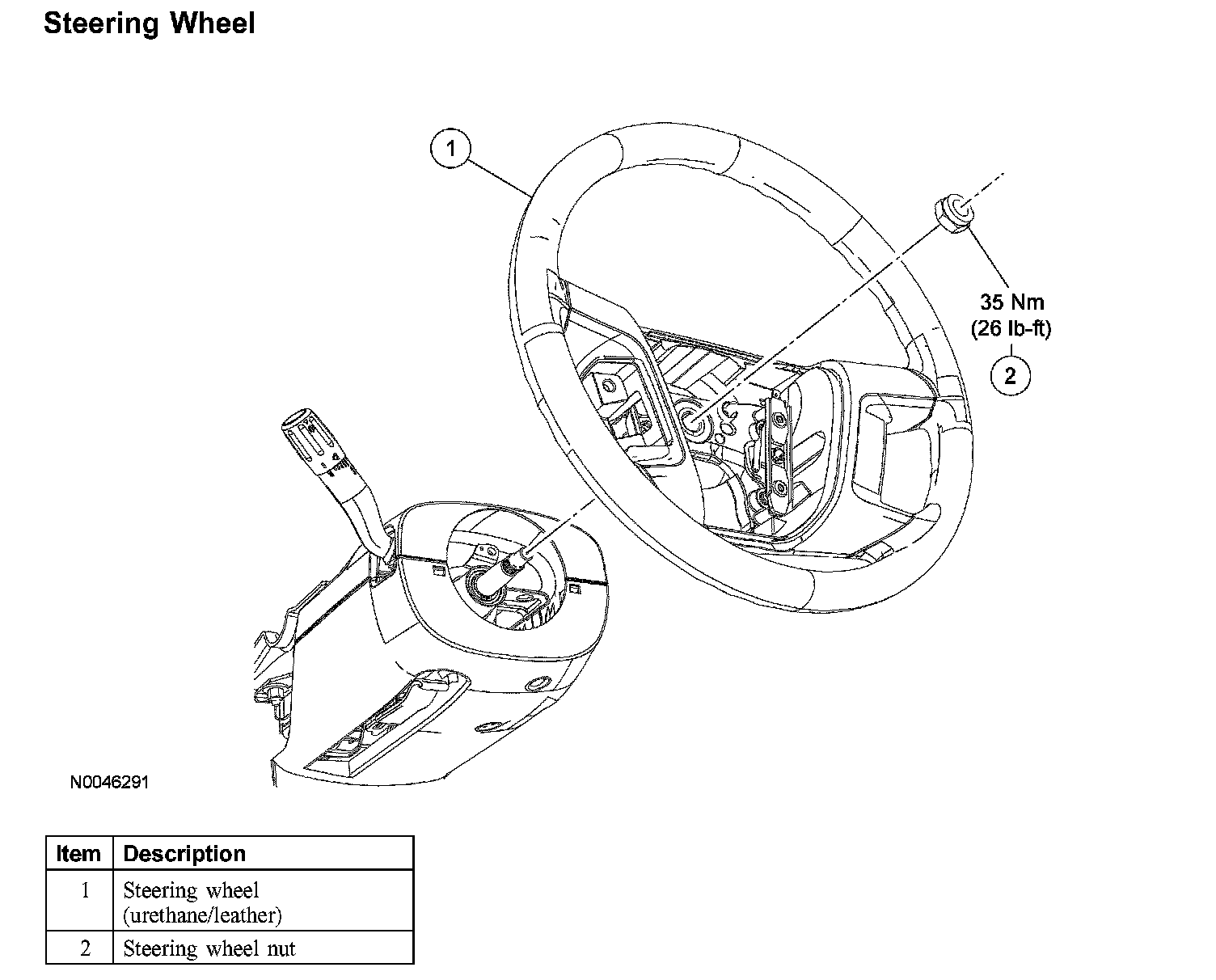 Steering Wheel

1

35 Nm
(26 lb-ft)

2

N0046291

| Item | Description |
|---|---|
| 1 | Steering wheel (urethane/leather) |
| 2 | Steering wheel nut |