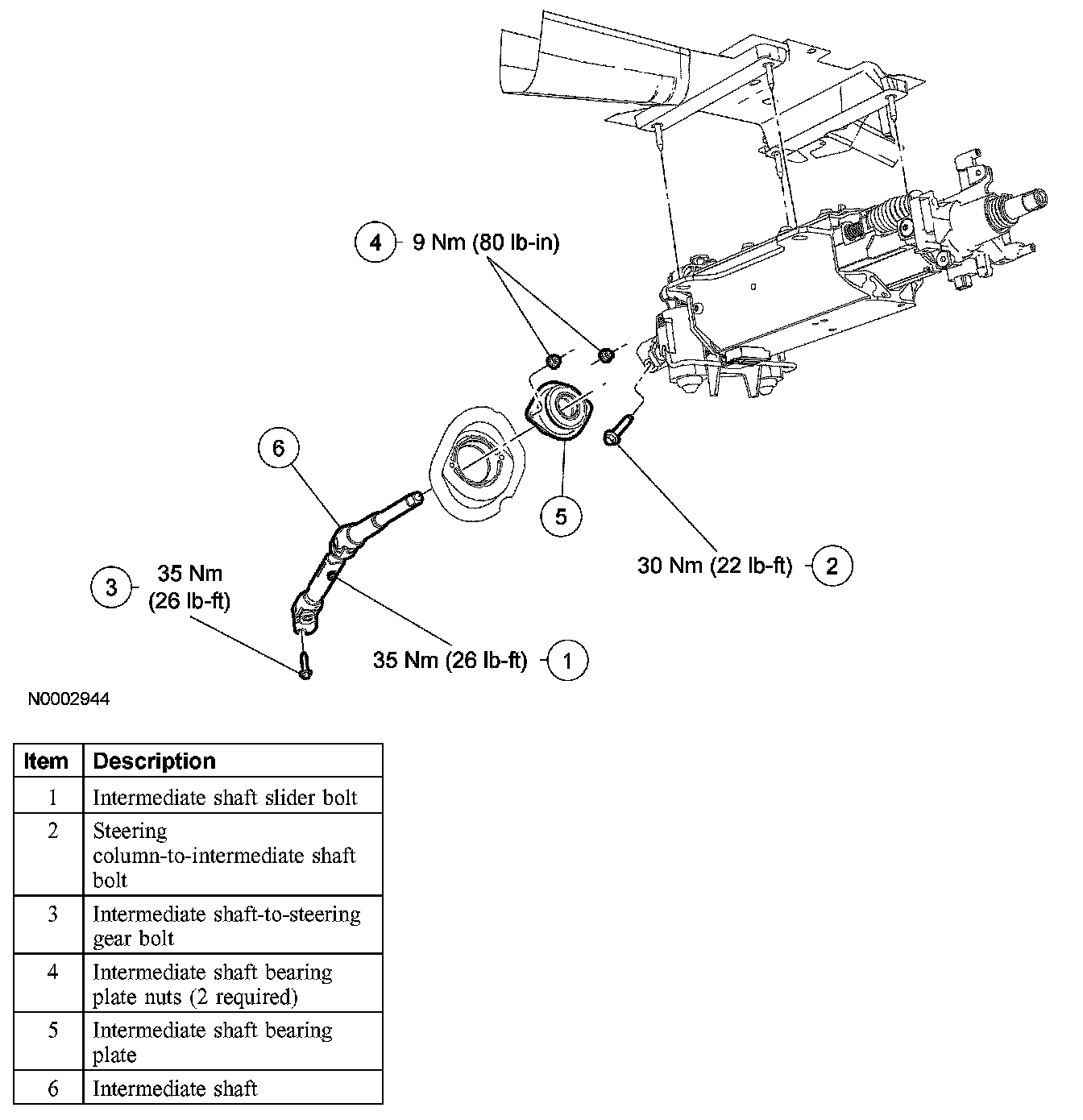 4 9 Nm (80 lb-in)

6

5

30 Nm (22 lb-ft) 2

3 35 Nm (26 lb-ft)

35 Nm (26 lb-ft) 1

N0002944

| Item | Description |
|---|---|
| 1 | Intermediate shaft slider bolt |
| 2 | Steering column-to-intermediate shaft bolt |
| 3 | Intermediate shaft-to-steering gear bolt |
| 4 | Intermediate shaft bearing plate nuts (2 required) |
| 5 | Intermediate shaft bearing plate |
| 6 | Intermediate shaft |