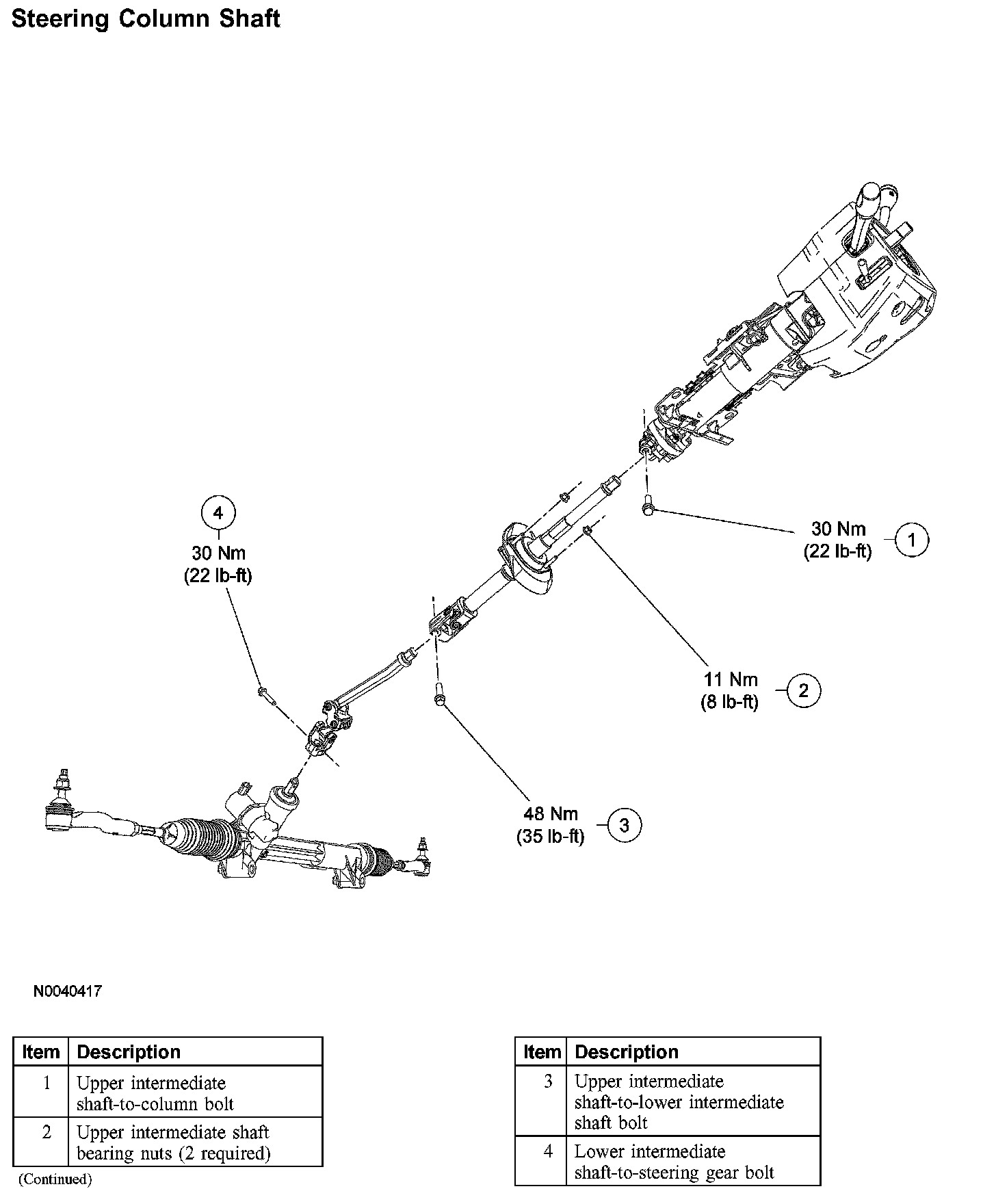 Steering Column Shaft

4
30 Nm
(22 lb-ft)

30 Nm
(22 lb-ft)
1

11 Nm
(8 lb-ft)
2

48 Nm
(35 lb-ft)
3

N0040417

| Item | Description |
|---|---|
| 1 | Upper intermediate shaft-to-column bolt |
| 2 | Upper intermediate shaft bearing nuts (2 required) |

(Continued)

| Item | Description |
|---|---|
| 3 | Upper intermediate shaft-to-lower intermediate shaft bolt |
| 4 | Lower intermediate shaft-to-steering gear bolt |