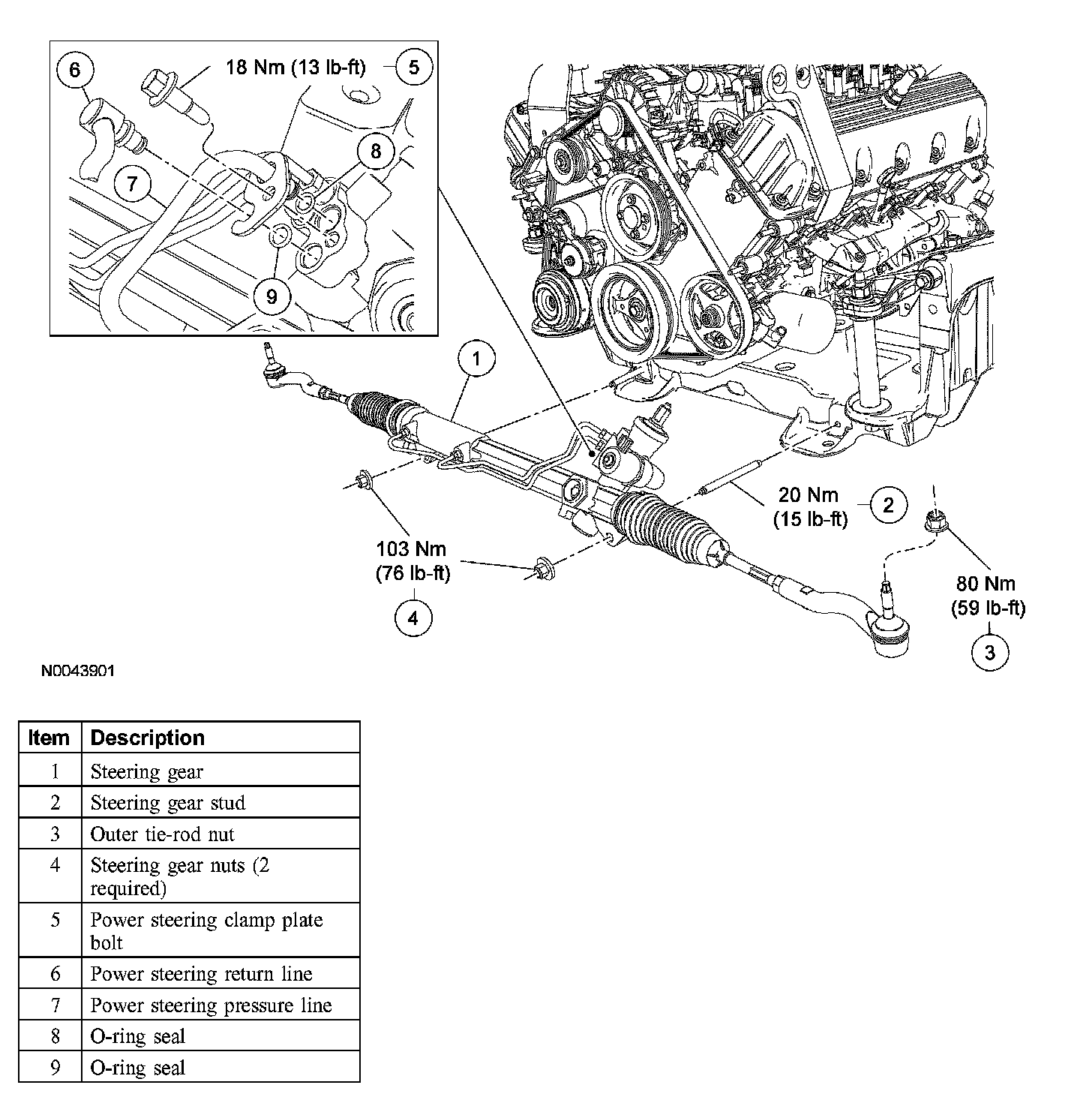 6

18 Nm (13 lb-ft)

5

8

7

9

1

20 Nm (15 lb-ft)

2

103 Nm (76 lb-ft)

4

80 Nm (59 lb-ft)

3

N0043901

| Item | Description |
|---|---|
| 1 | Steering gear |
| 2 | Steering gear stud |
| 3 | Outer tie-rod nut |
| 4 | Steering gear nuts (2 required) |
| 5 | Power steering clamp plate bolt |
| 6 | Power steering return line |
| 7 | Power steering pressure line |
| 8 | O-ring seal |
| 9 | O-ring seal |