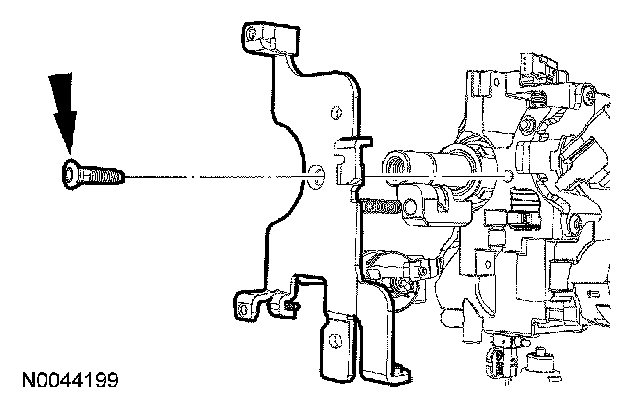 N0044199