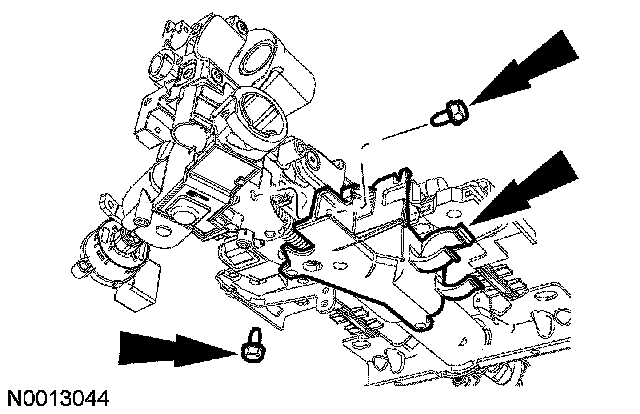 N0013044