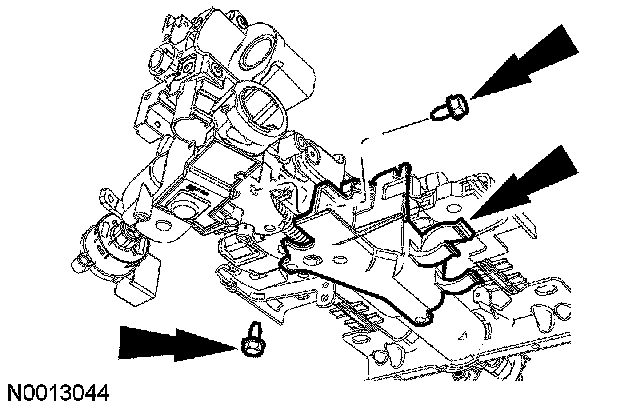 N0013044